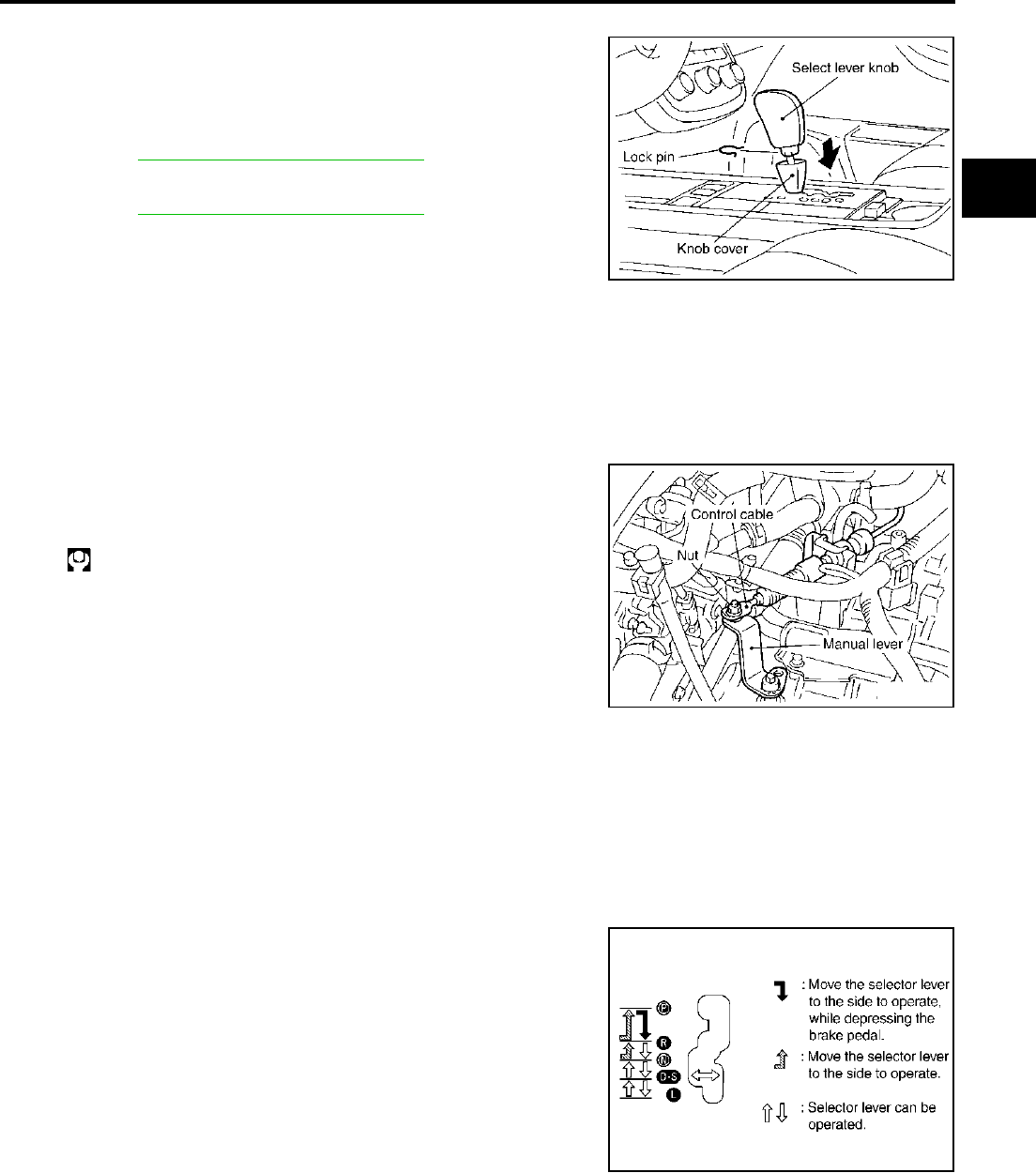 Select lever knob

Lock pin

Knob cover

Control cable

Nut

Manual lever

P

R

N

D·S

L

: Move the selector lever to the side to operate, while depressing the brake pedal.

: Move the selector lever to the side to operate.

: Selector lever can be operated.