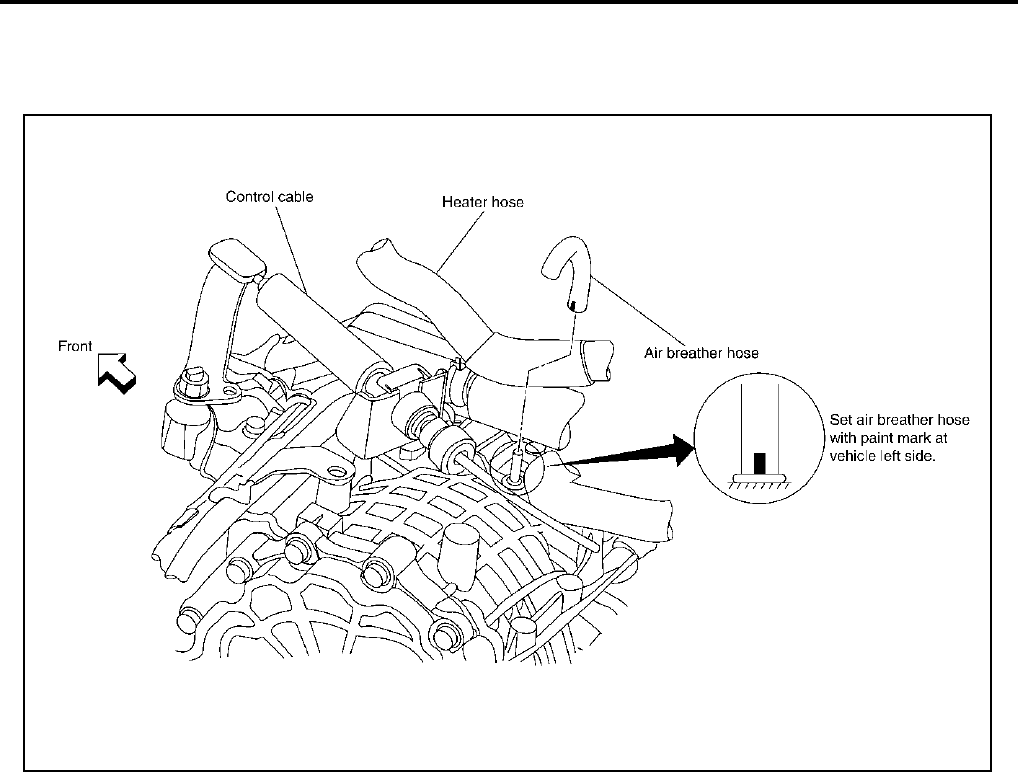 Control cable
Heater hose
Front
Air breather hose
Set air breather hose with paint mark at vehicle left side.