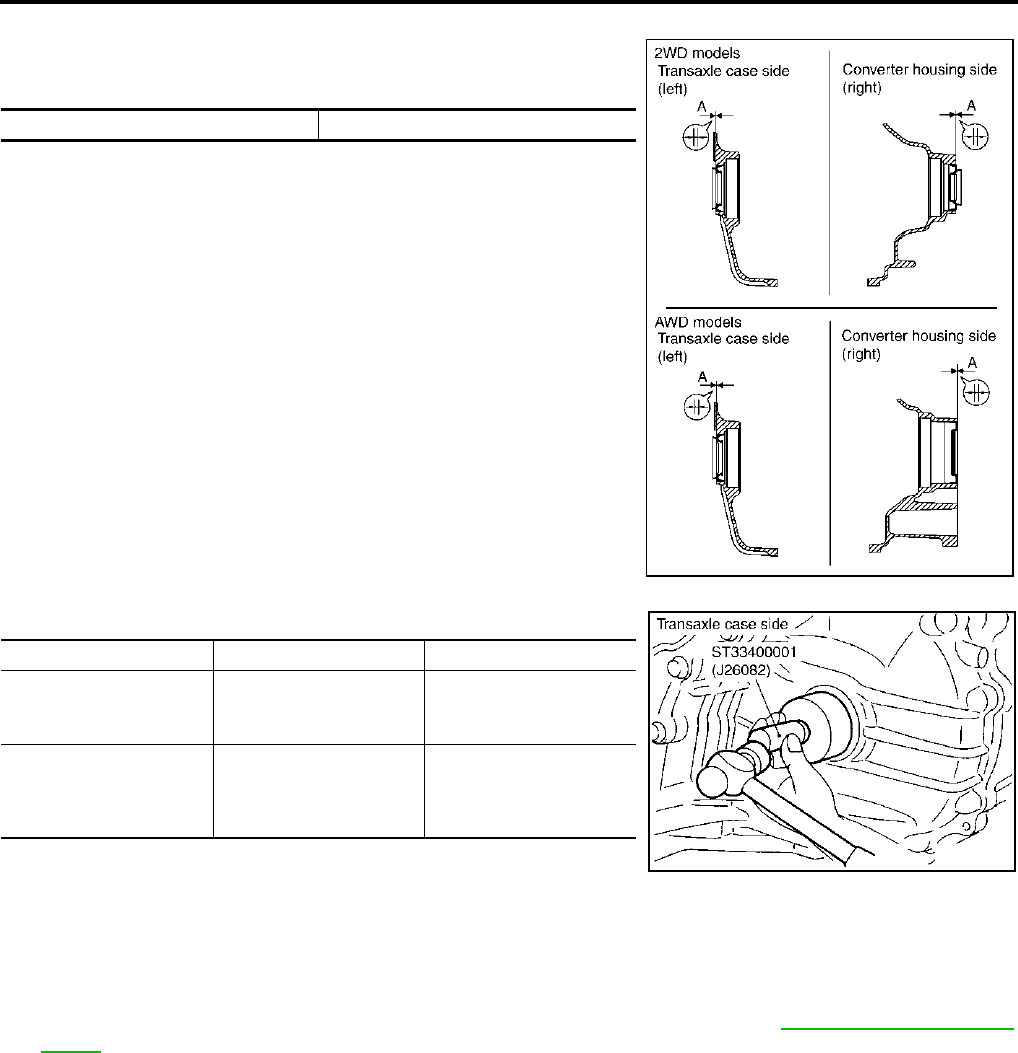 2WD models
Transaxle case side (left)
A
Converter housing side (right)
A
AWD models
Transaxle case side (left)
A
Converter housing side (right)
A

Transaxle case side
ST33400001 (J26082)