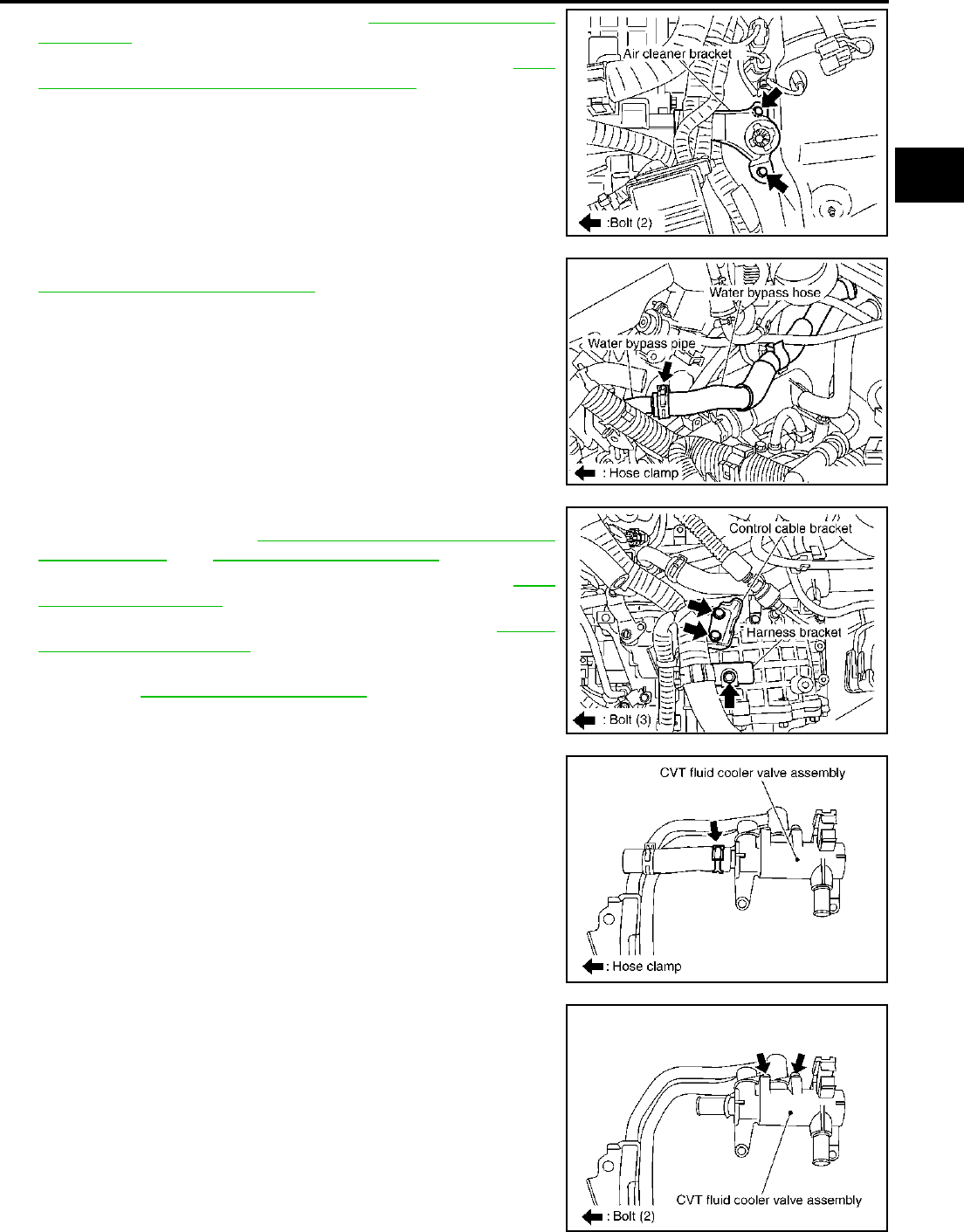 Air cleaner bracket

:Bolt (2)

Water bypass hose

Water bypass pipe

: Hose clamp

Control cable bracket

Harness bracket

: Bolt (3)

CVT fluid cooler valve assembly

: Hose clamp

CVT fluid cooler valve assembly

: Bolt (2)