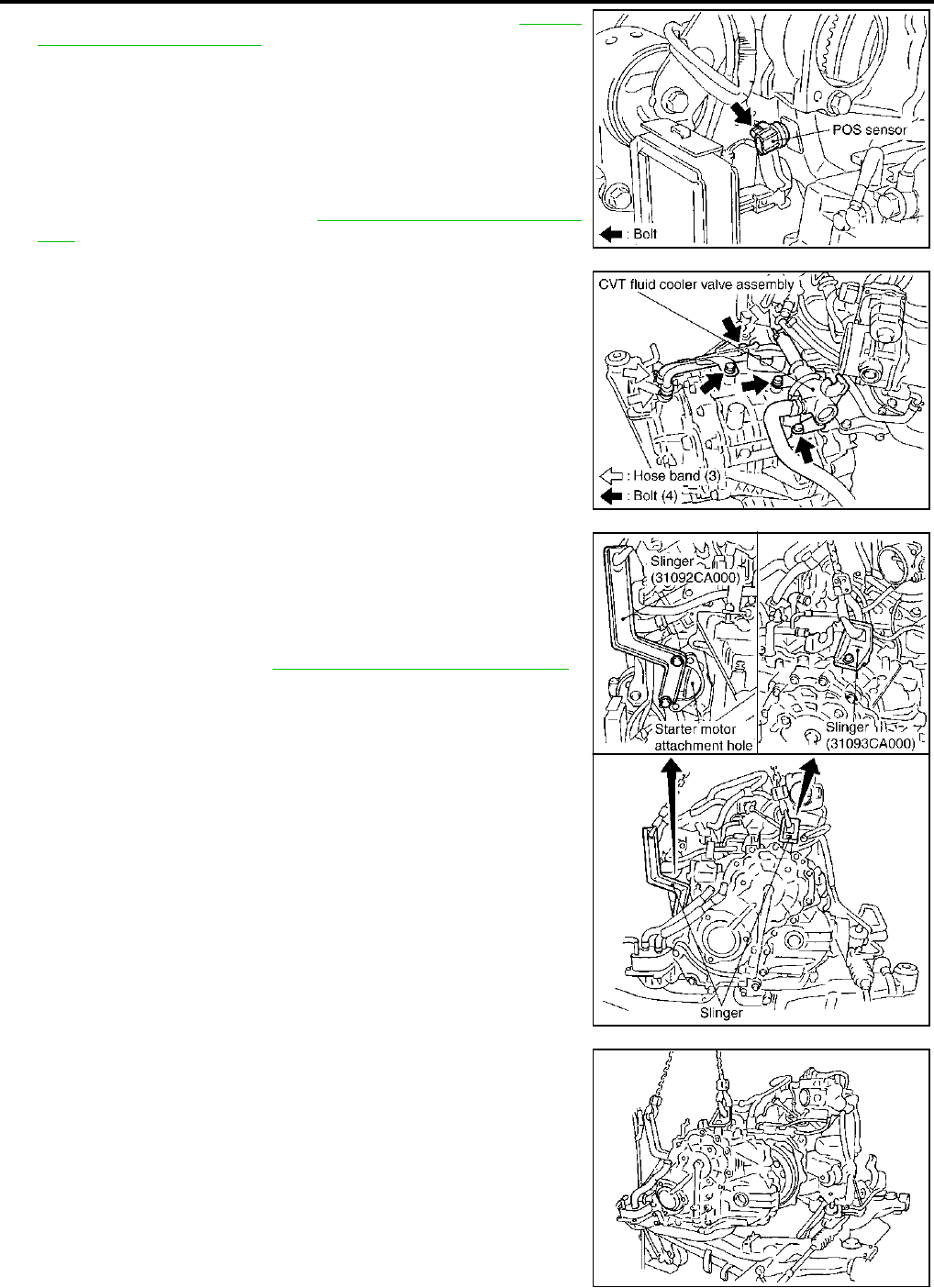 POS sensor

: Bolt

CVT fluid cooler valve assembly

: Hose band (3)

: Bolt (4)

Slinger (31092CA000)

Starter motor attachment hole

Slinger (31093CA000)

Slinger