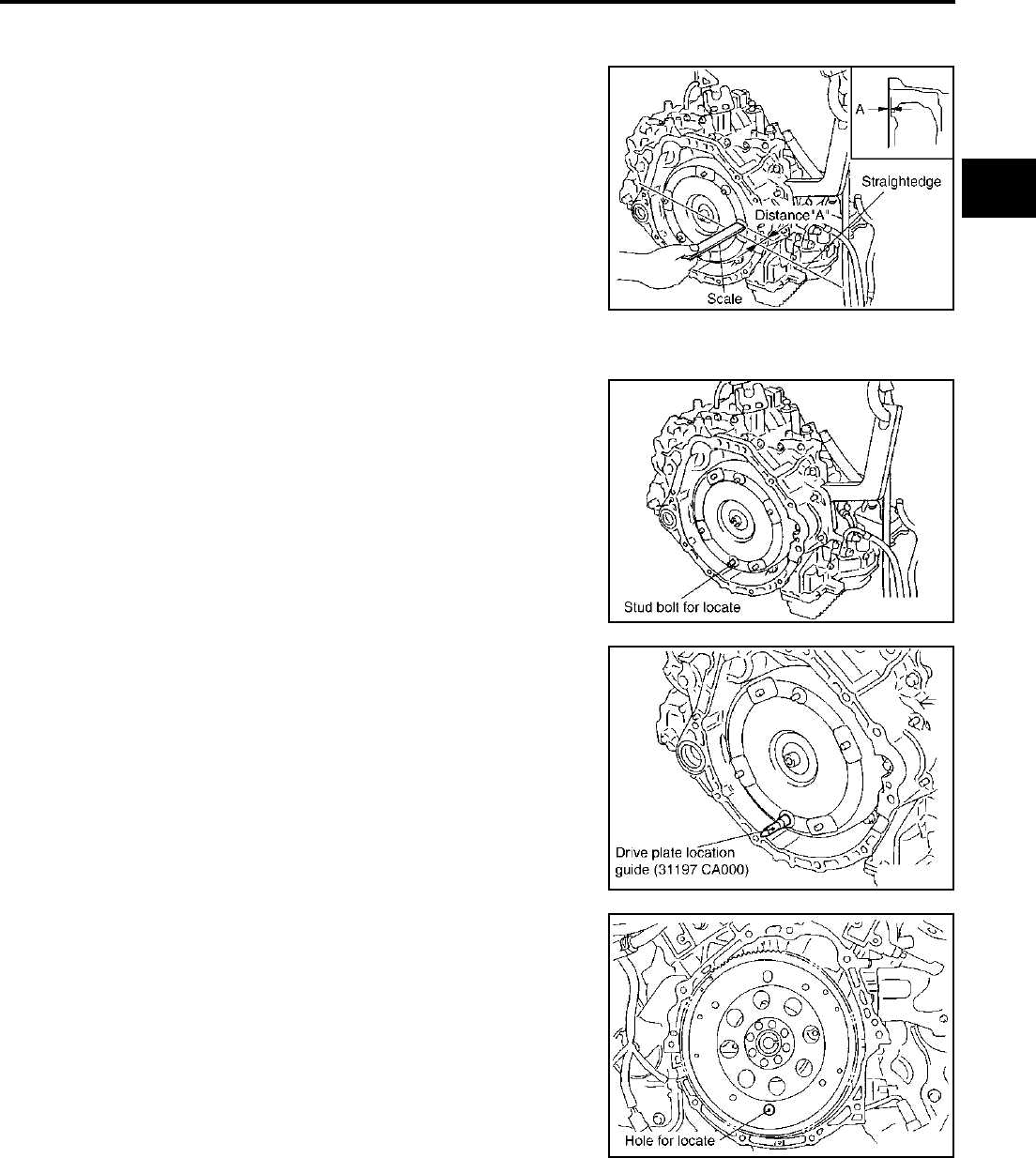 A

Straightedge

Distance "A"

Scale

Stud bolt for locate

Drive plate location guide (31197 CA000)

Hole for locate