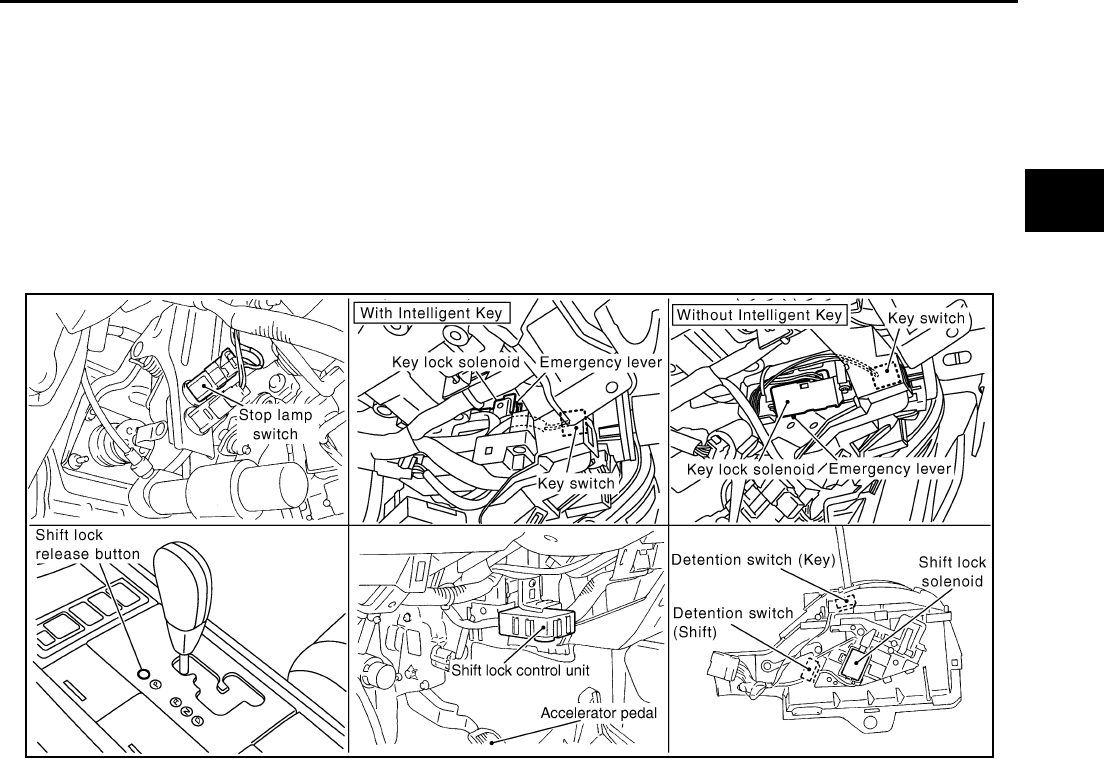 Stop lamp switch

With Intelligent Key

Key lock solenoid

Emergency lever

Key switch

Without Intelligent Key

Key switch

Key lock solenoid

Emergency lever

Shift lock release button

Shift lock control unit

Accelerator pedal

Detention switch (Key)

Shift lock solenoid

Detention switch (Shift)