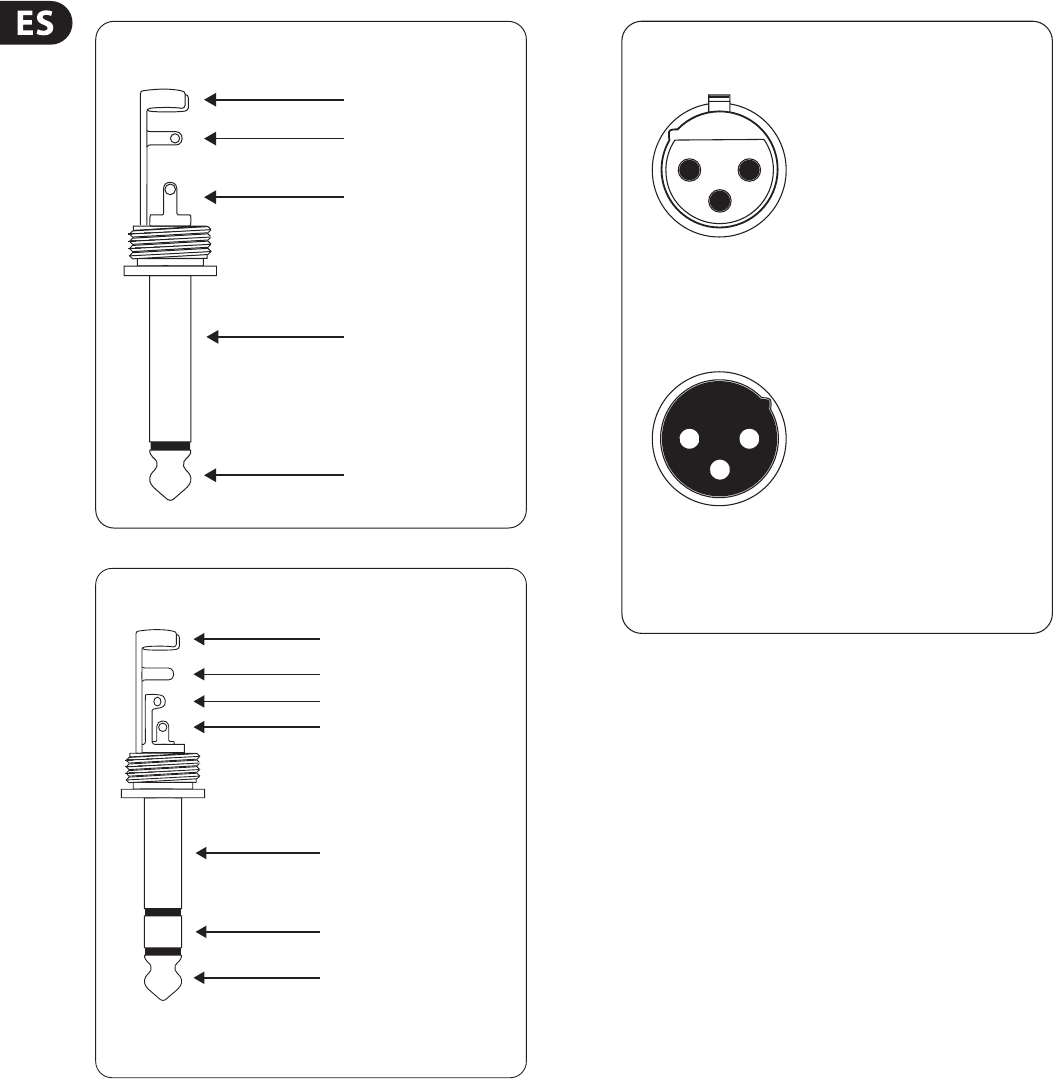 ES