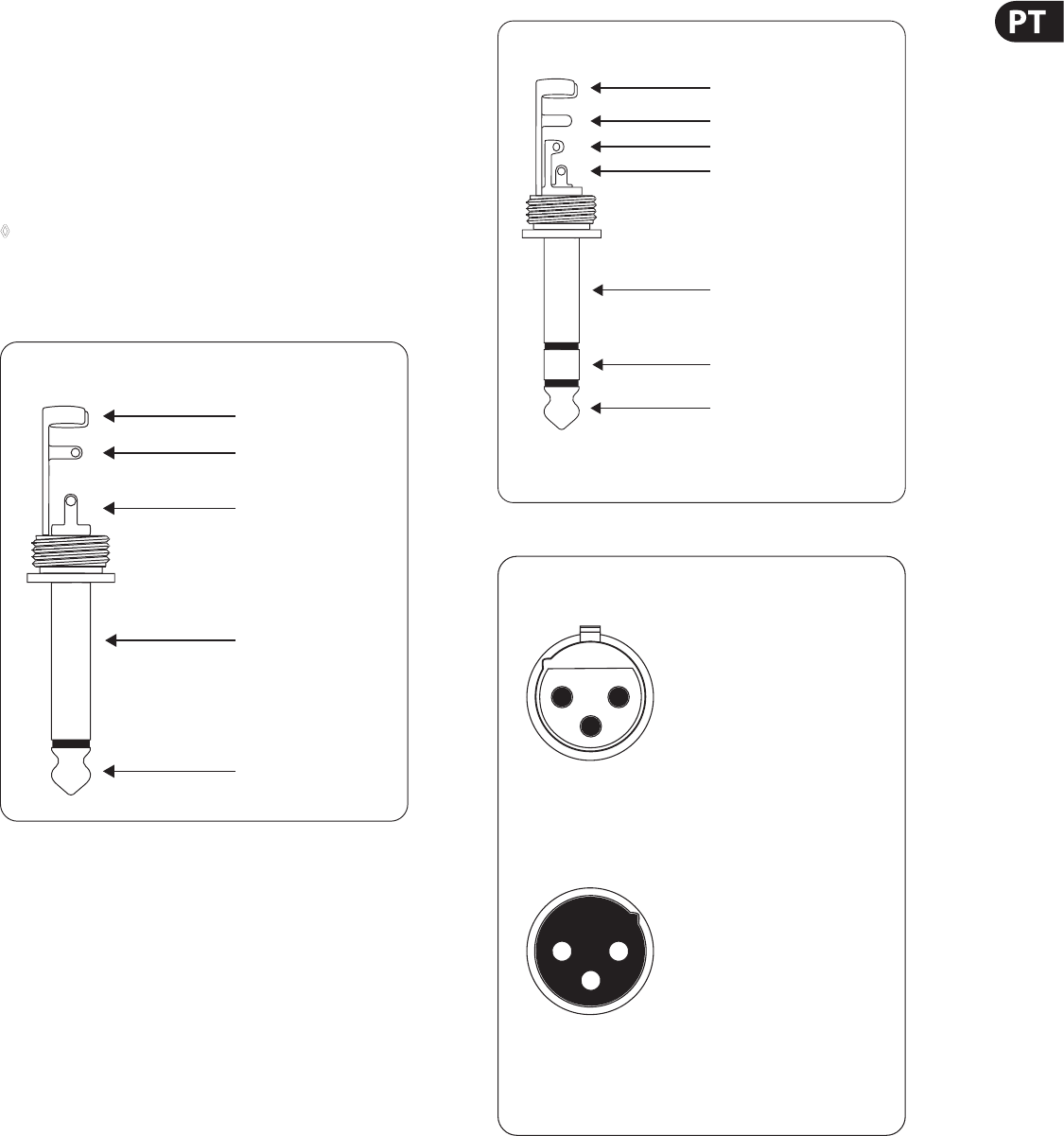 PT