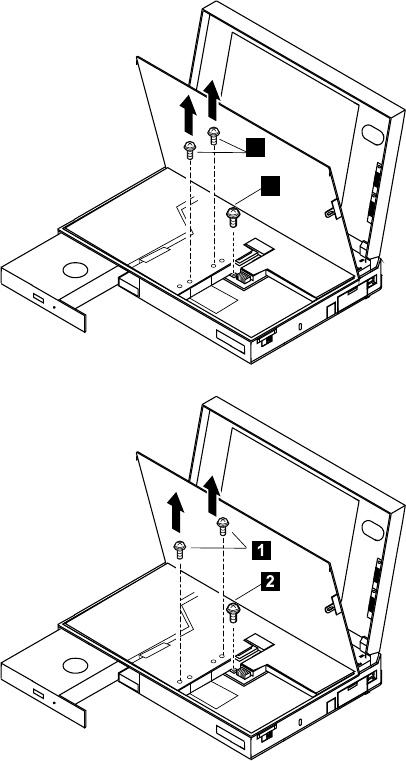 1
2