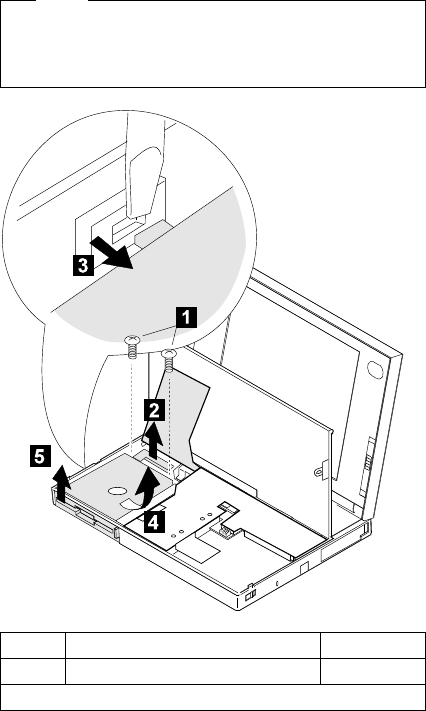 3

1

2

5

4