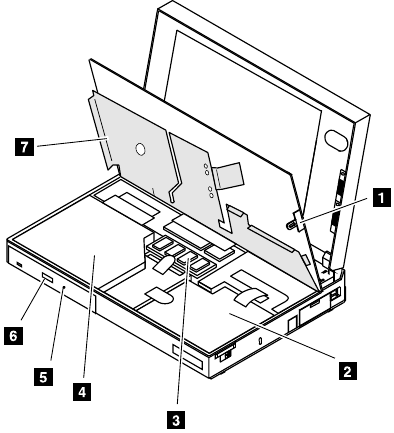 7
1
6
5
4
3
2