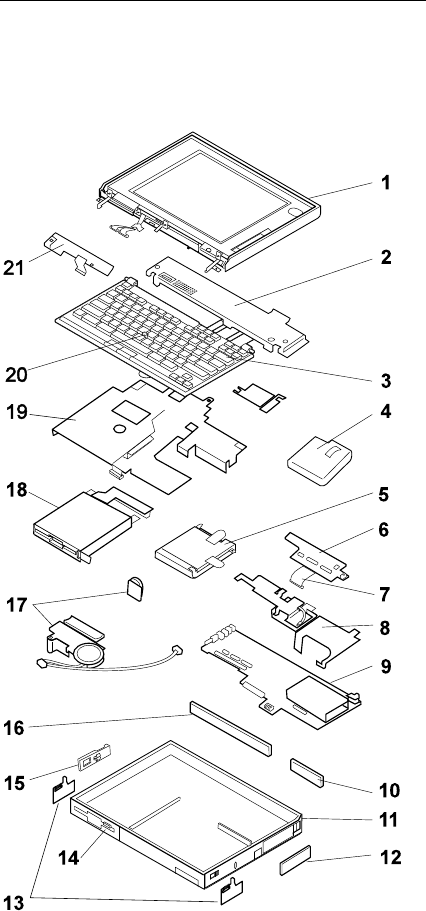 1
21
2
20
3
19
4
18
5
6
17
7
8
9
16
15
10
11
14
12
13