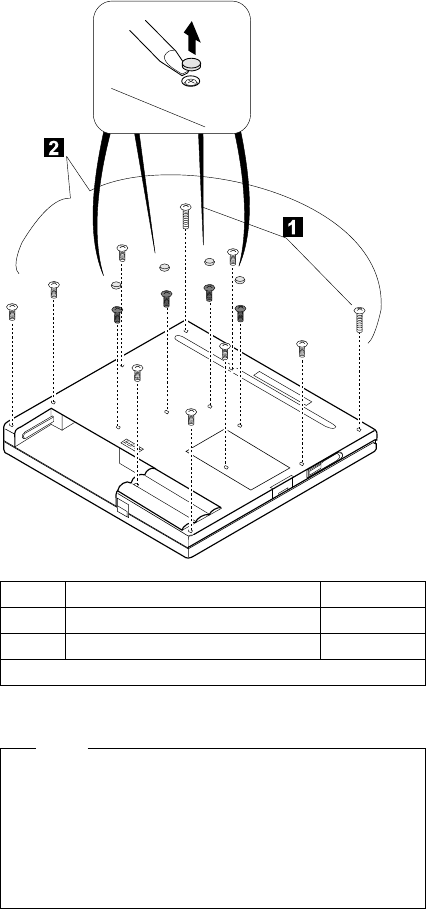 2

1