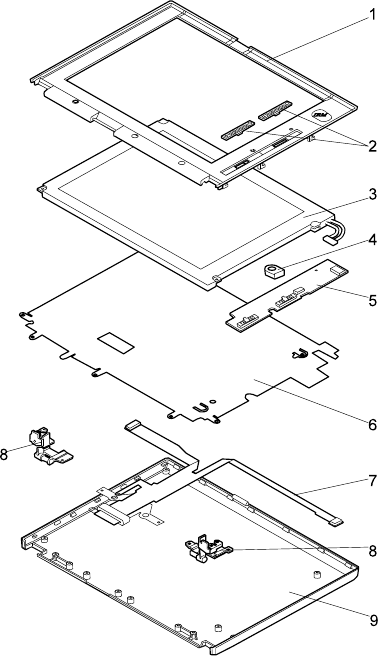 1
IBM
2
3
4
5
6
8
7
8
9