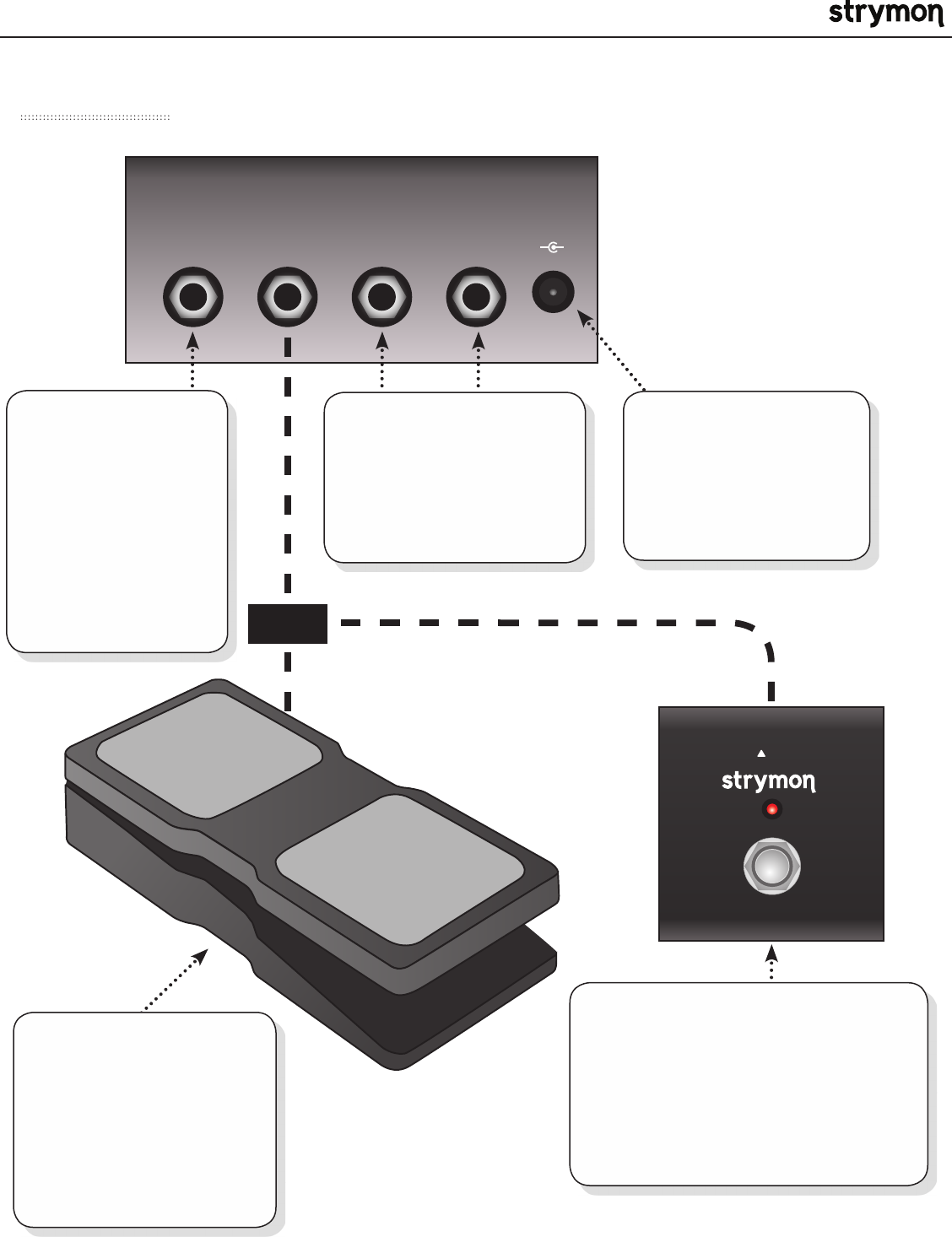 strymon

strymon