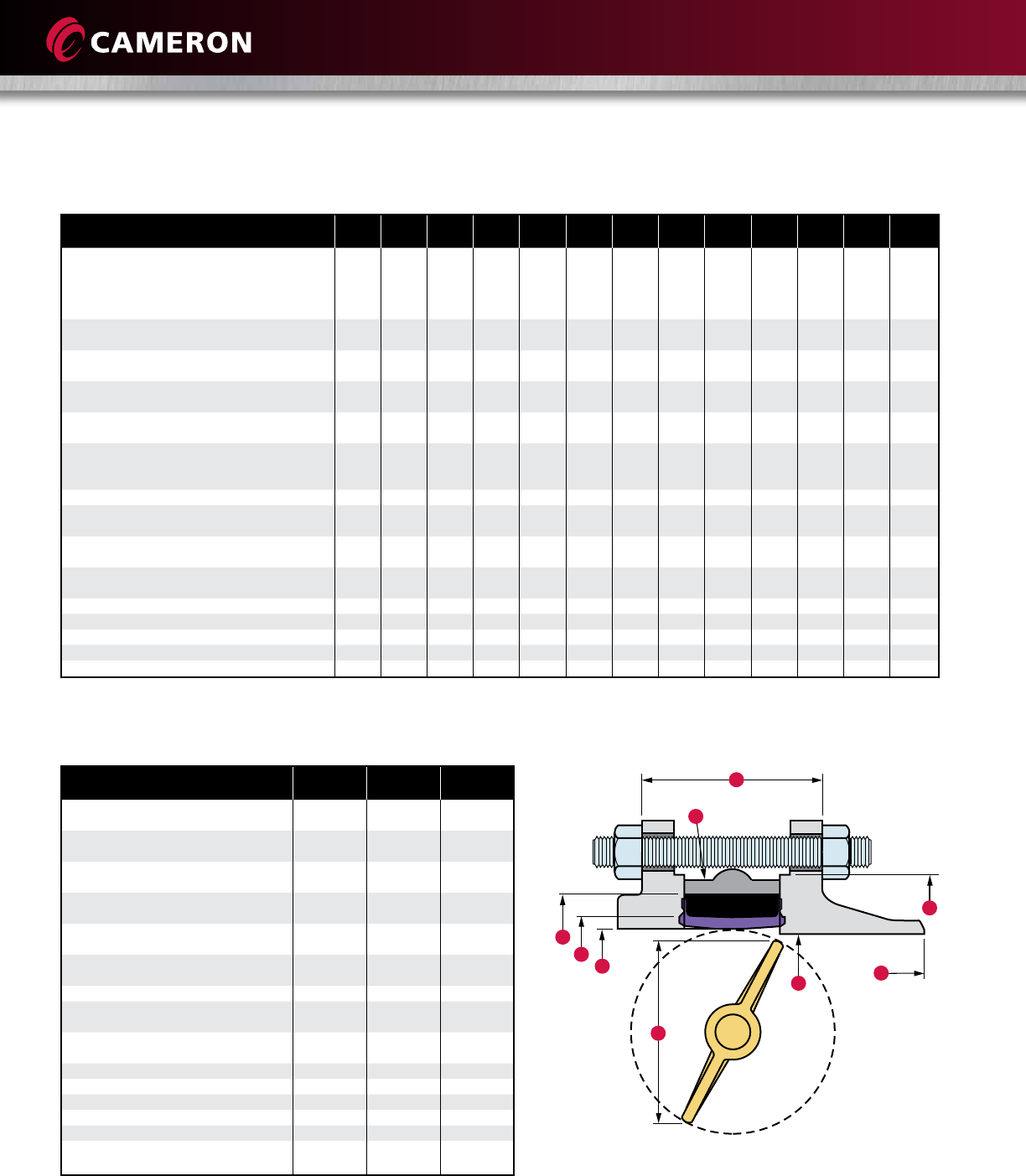 CAMERON