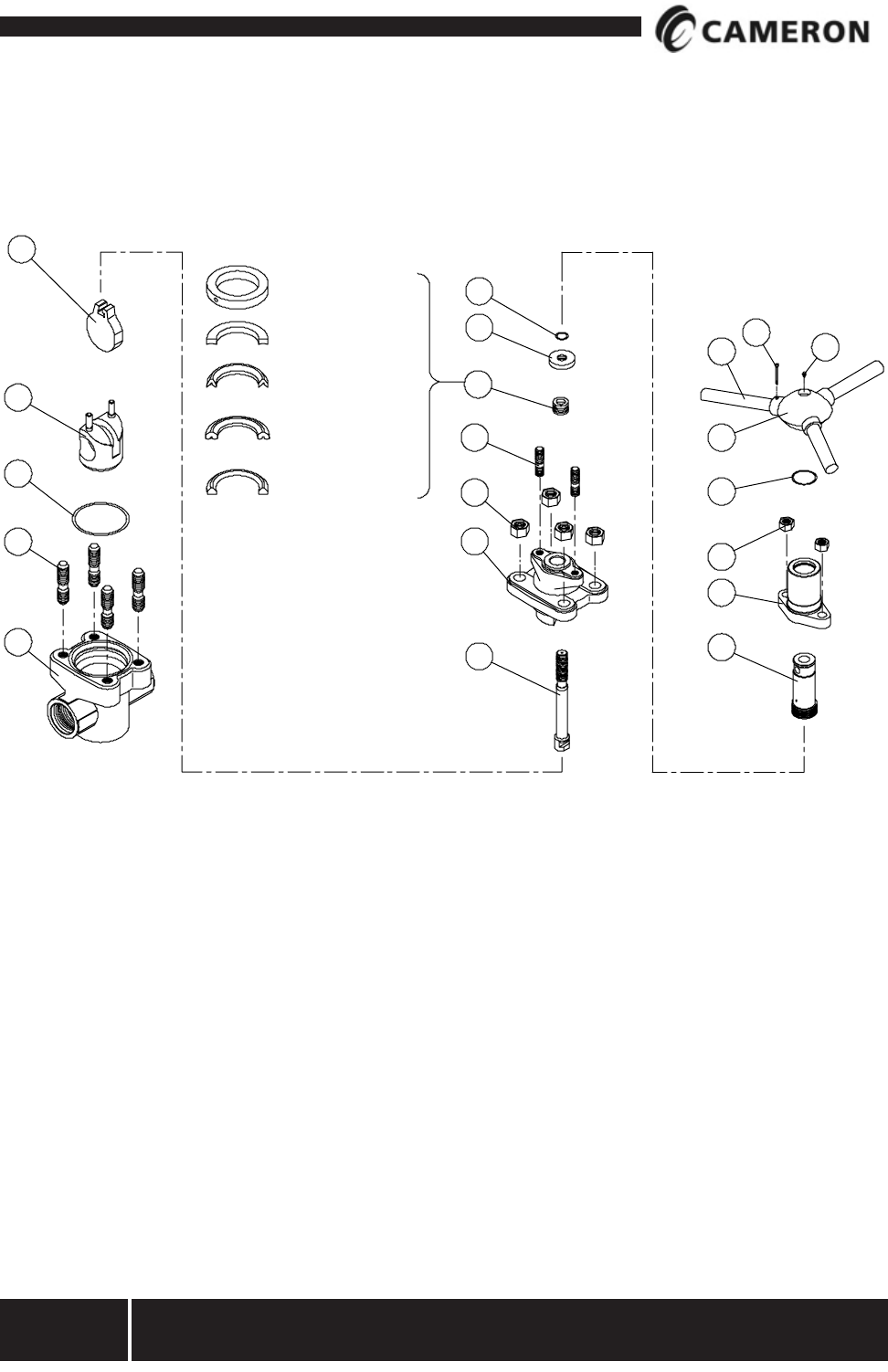 CAMERON