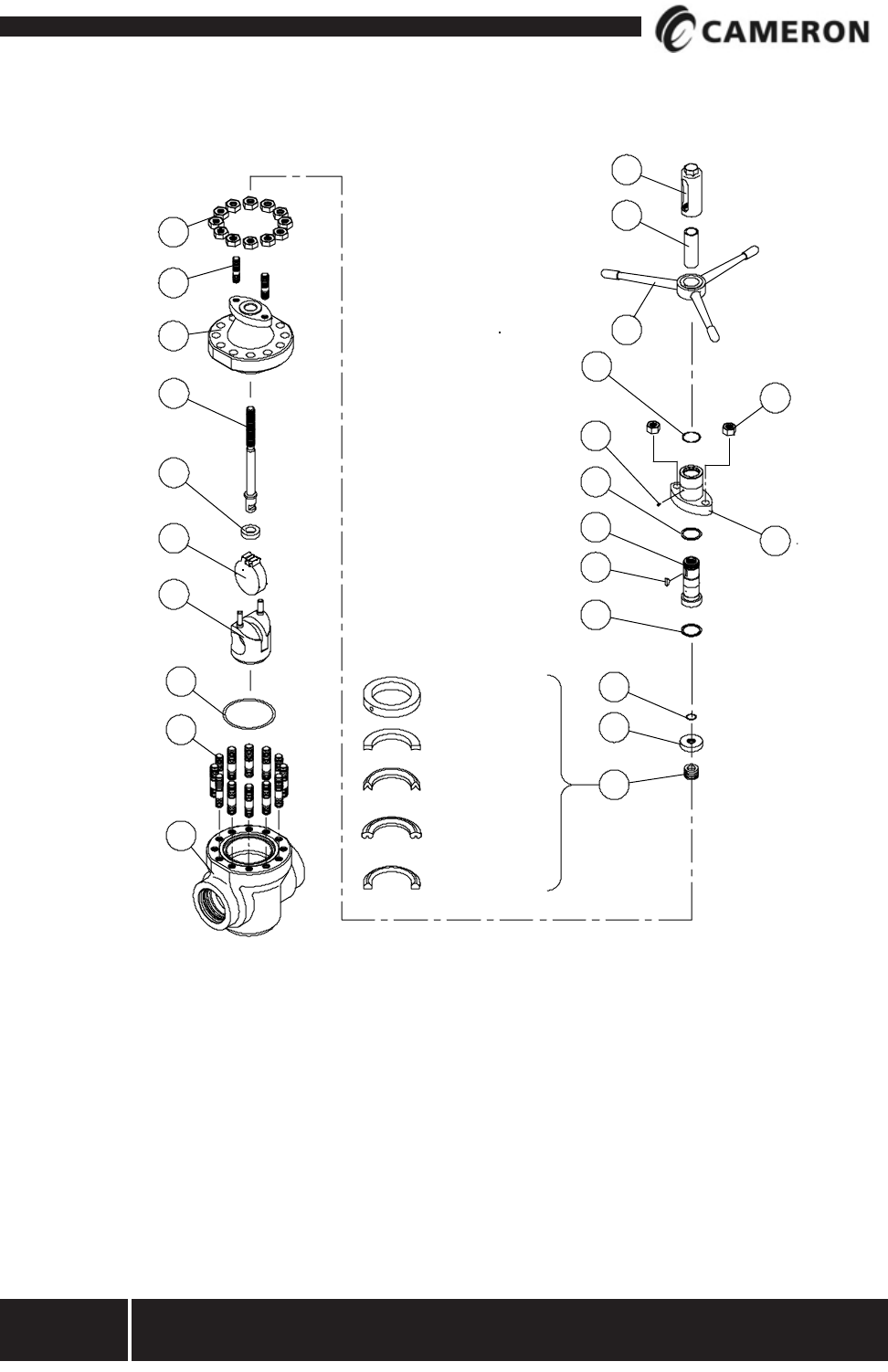 CAMERON