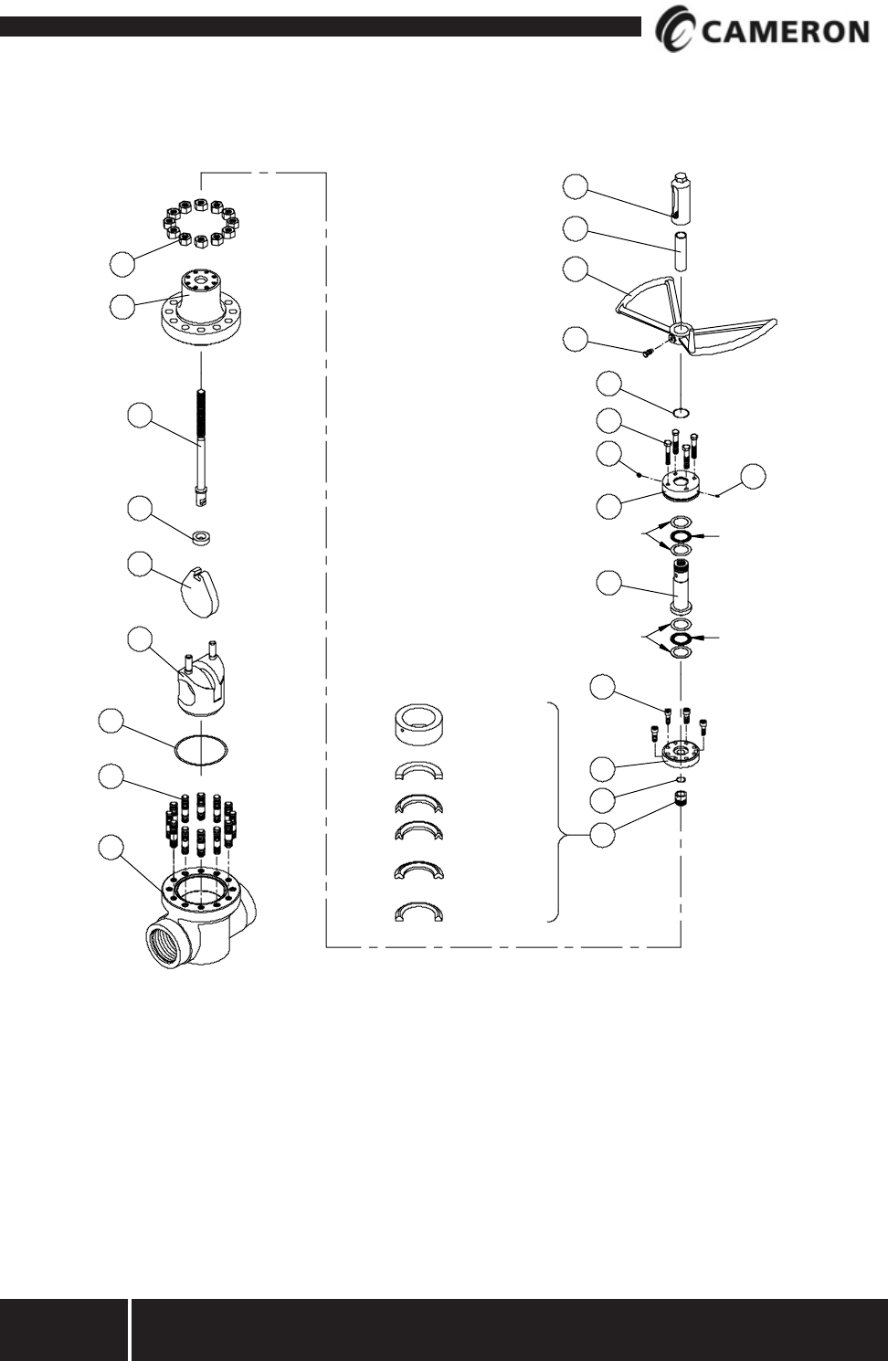 CAMERON