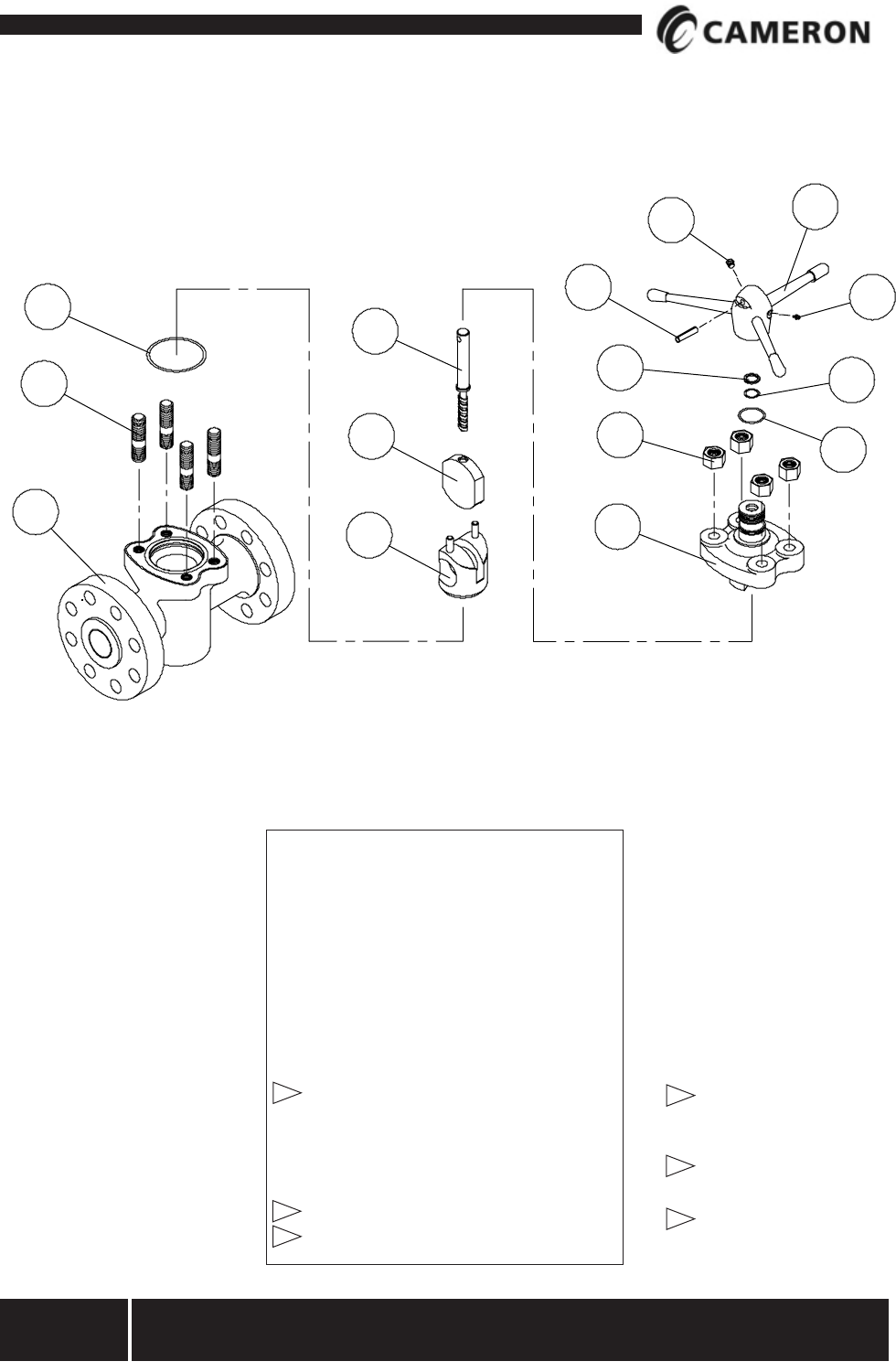 CAMERON