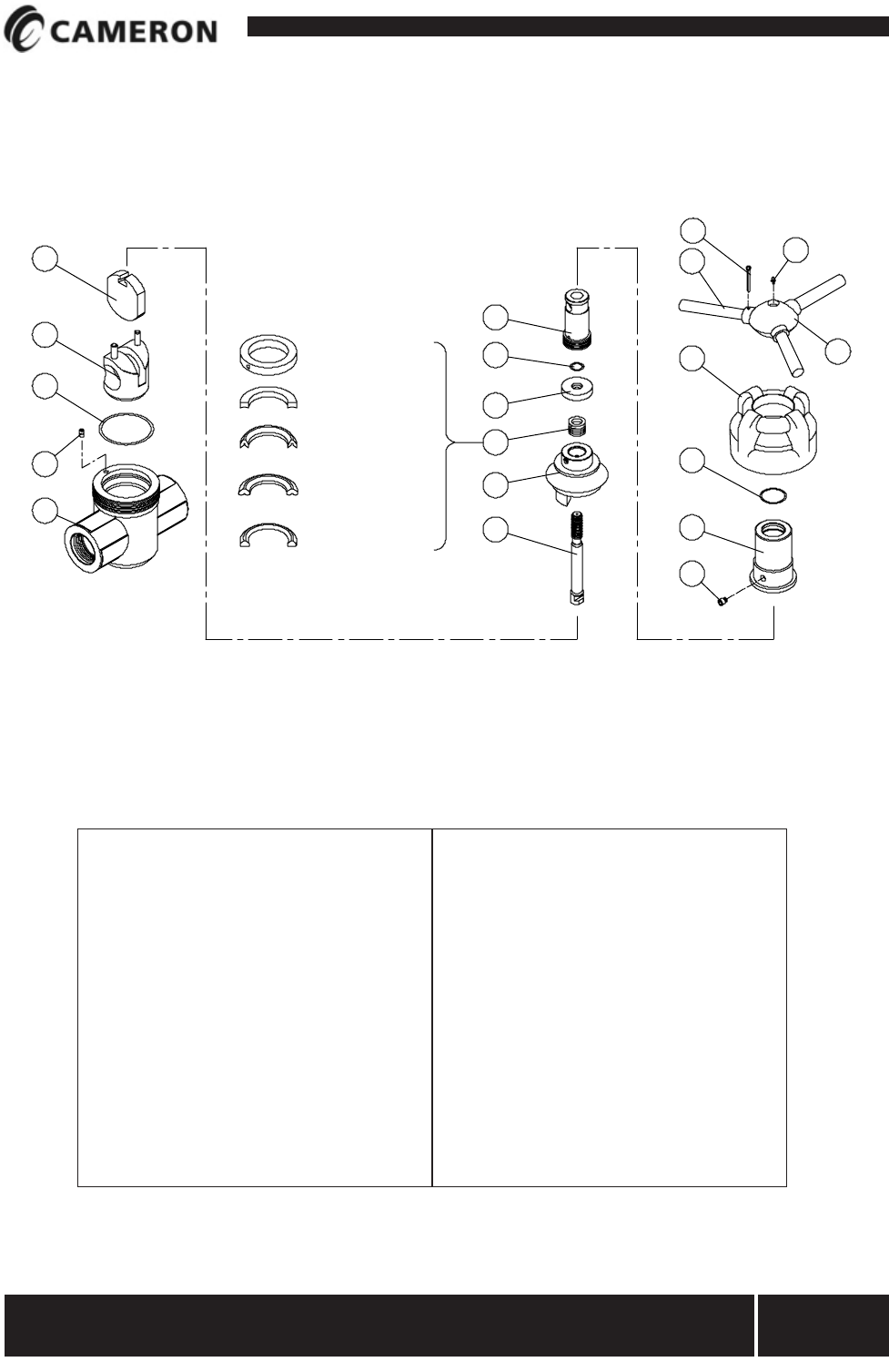 CAMERON