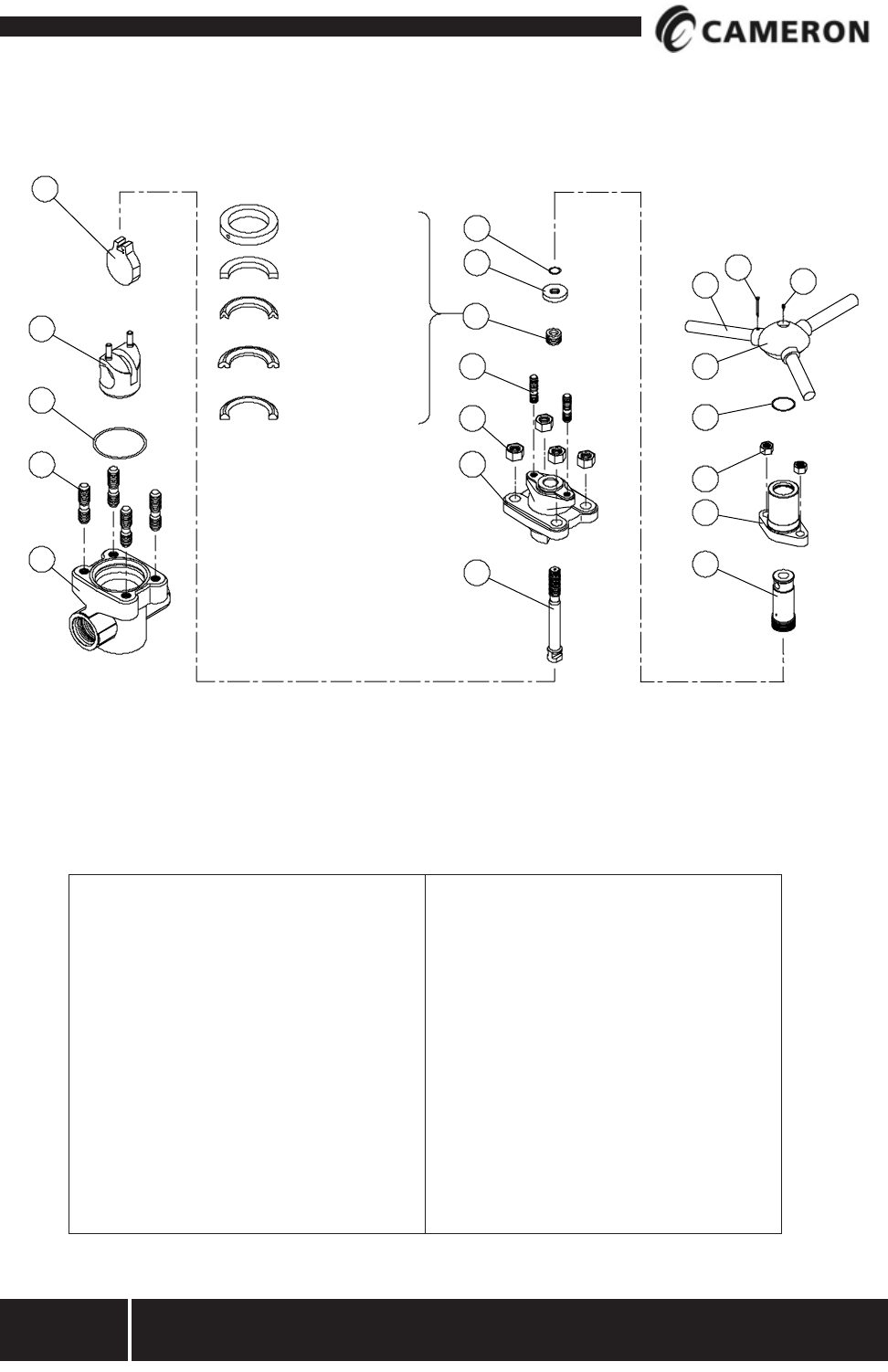 CAMERON