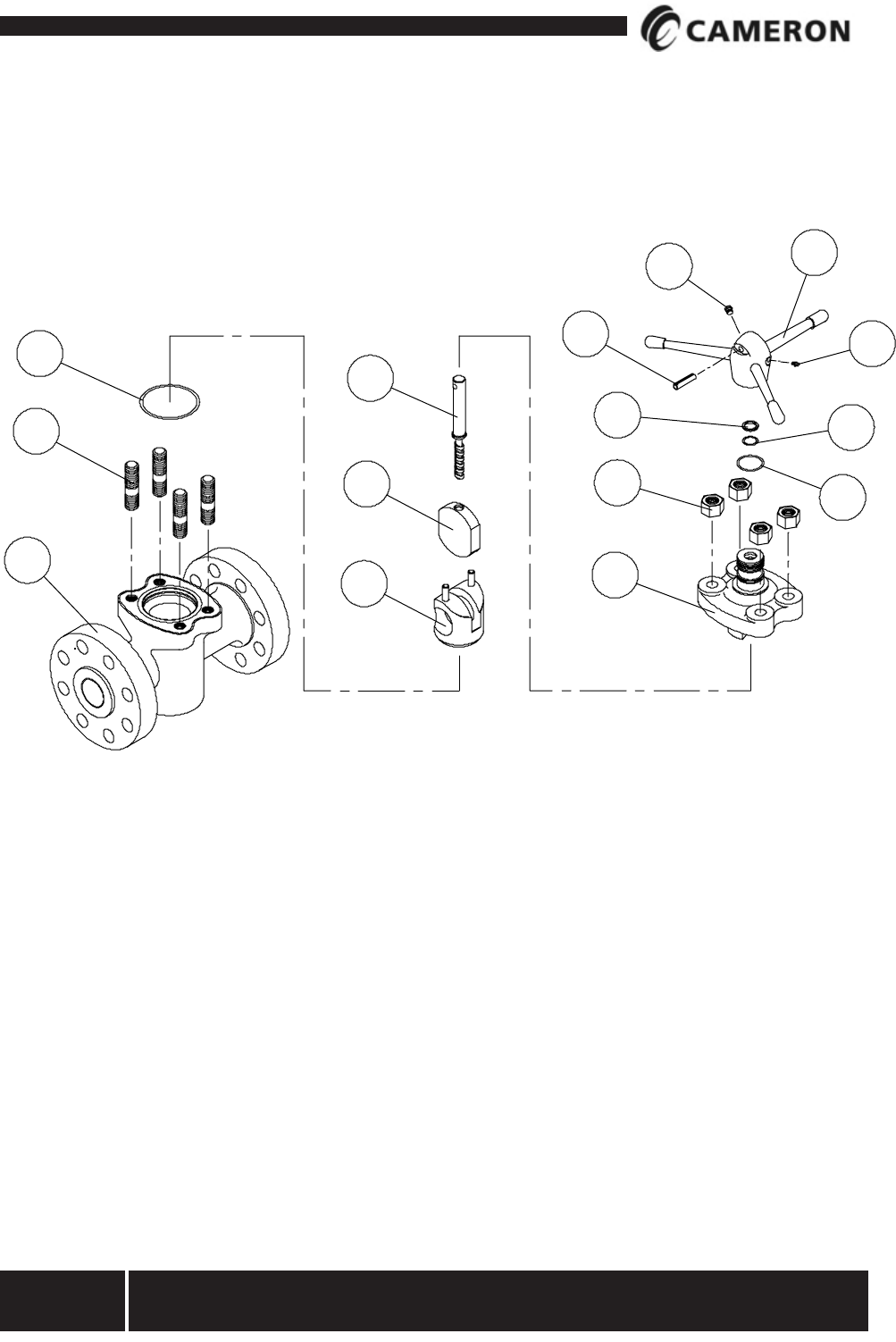 CAMERON