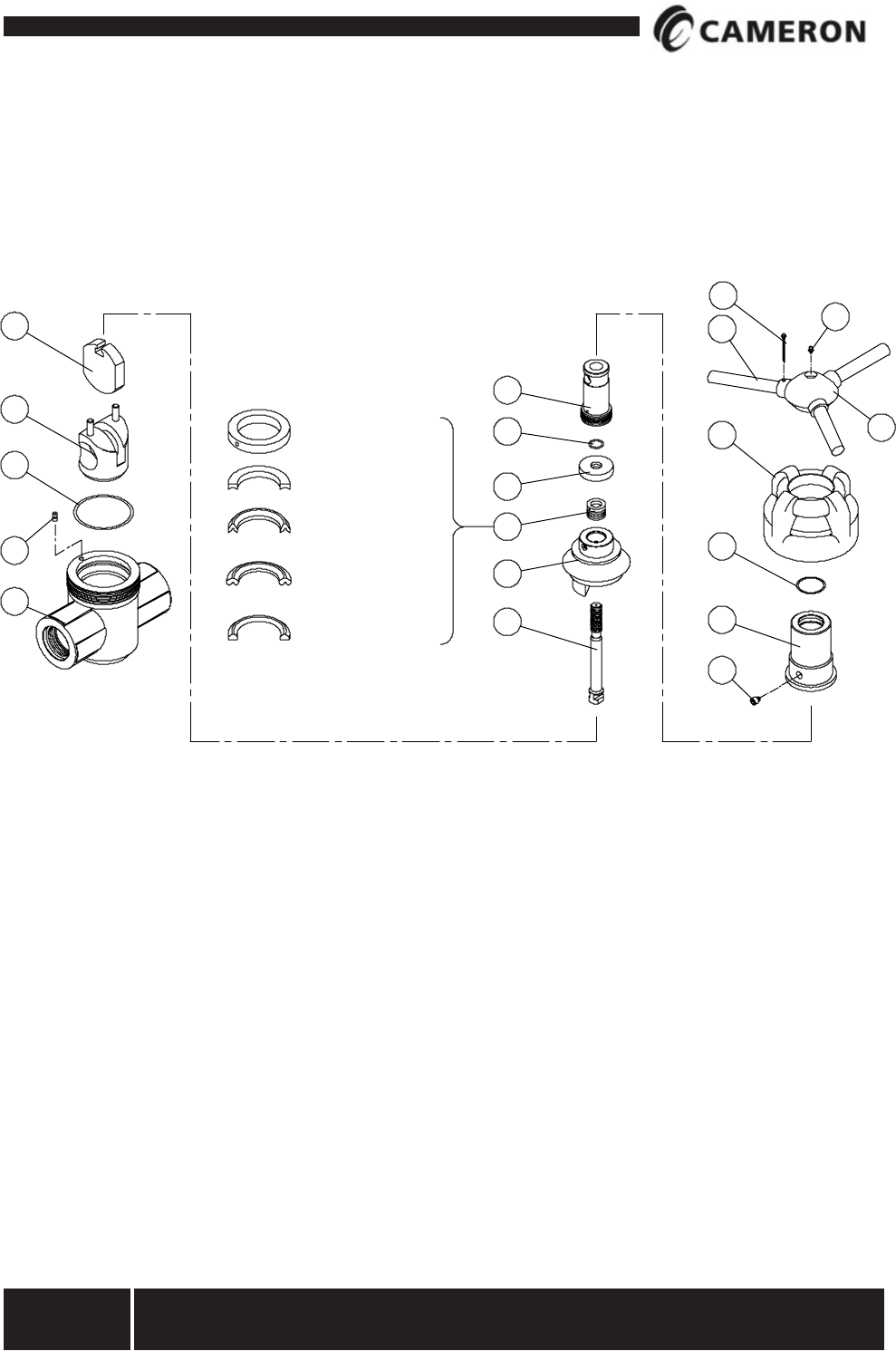 CAMERON