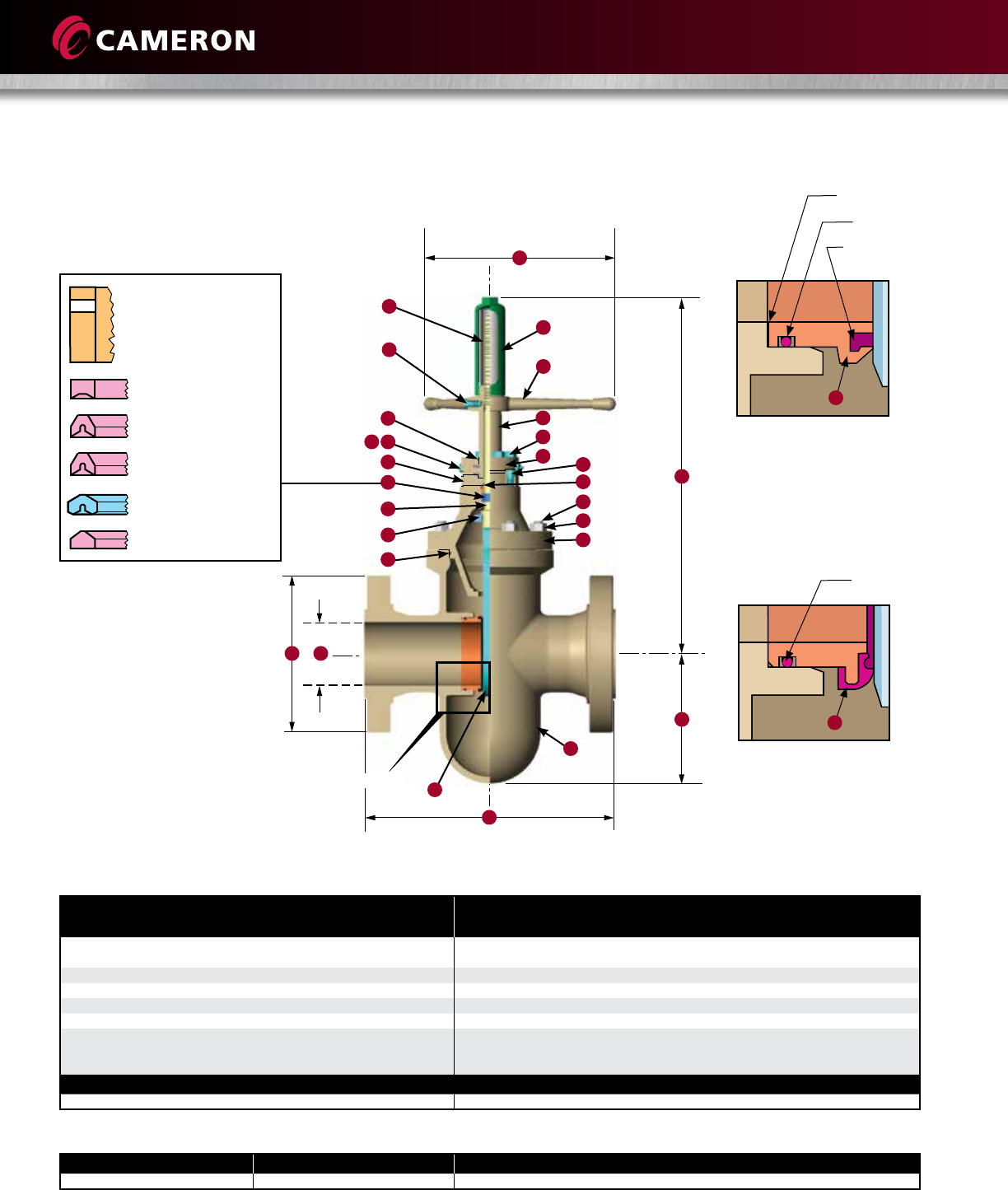 CAMERON