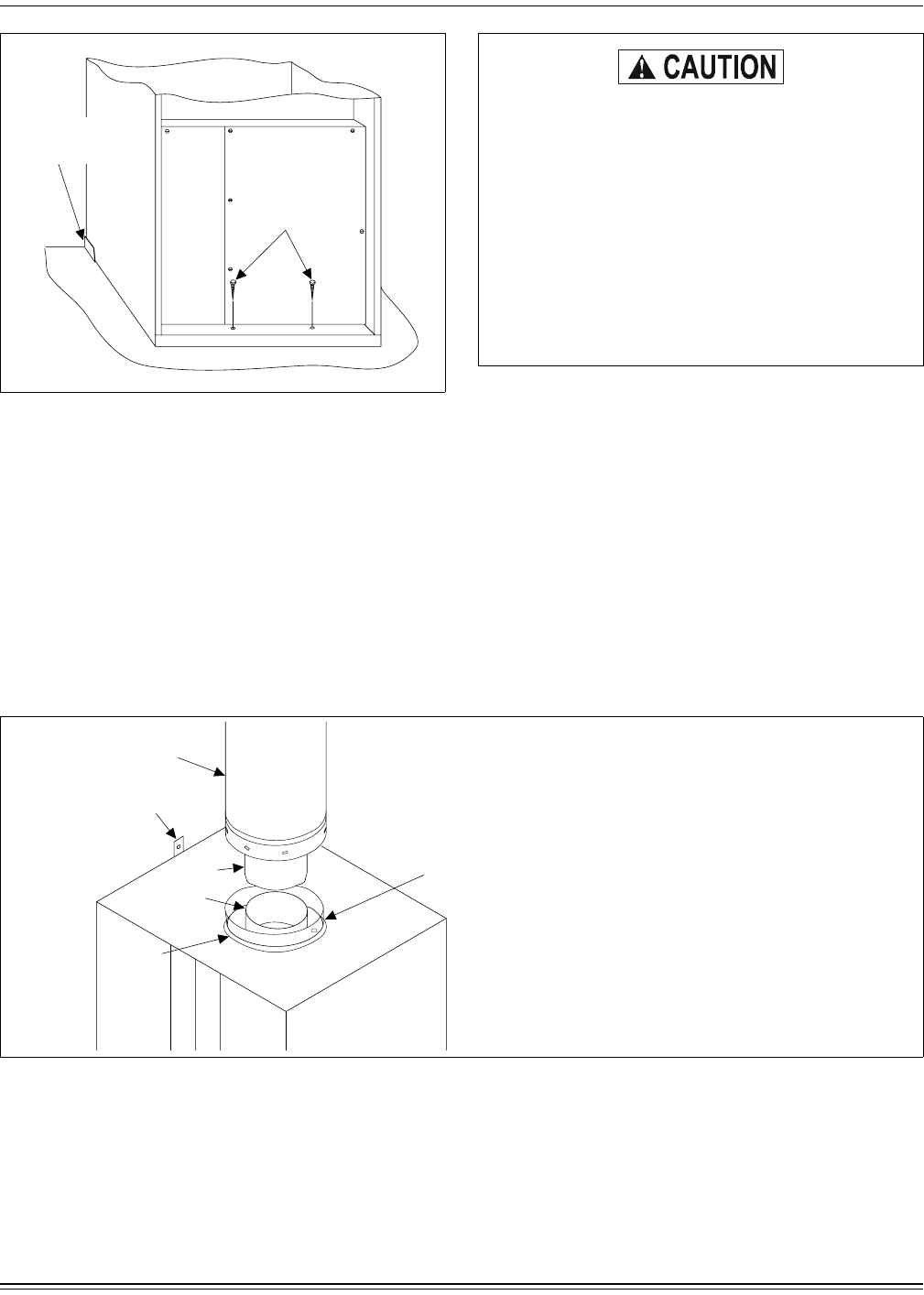 CAUTION