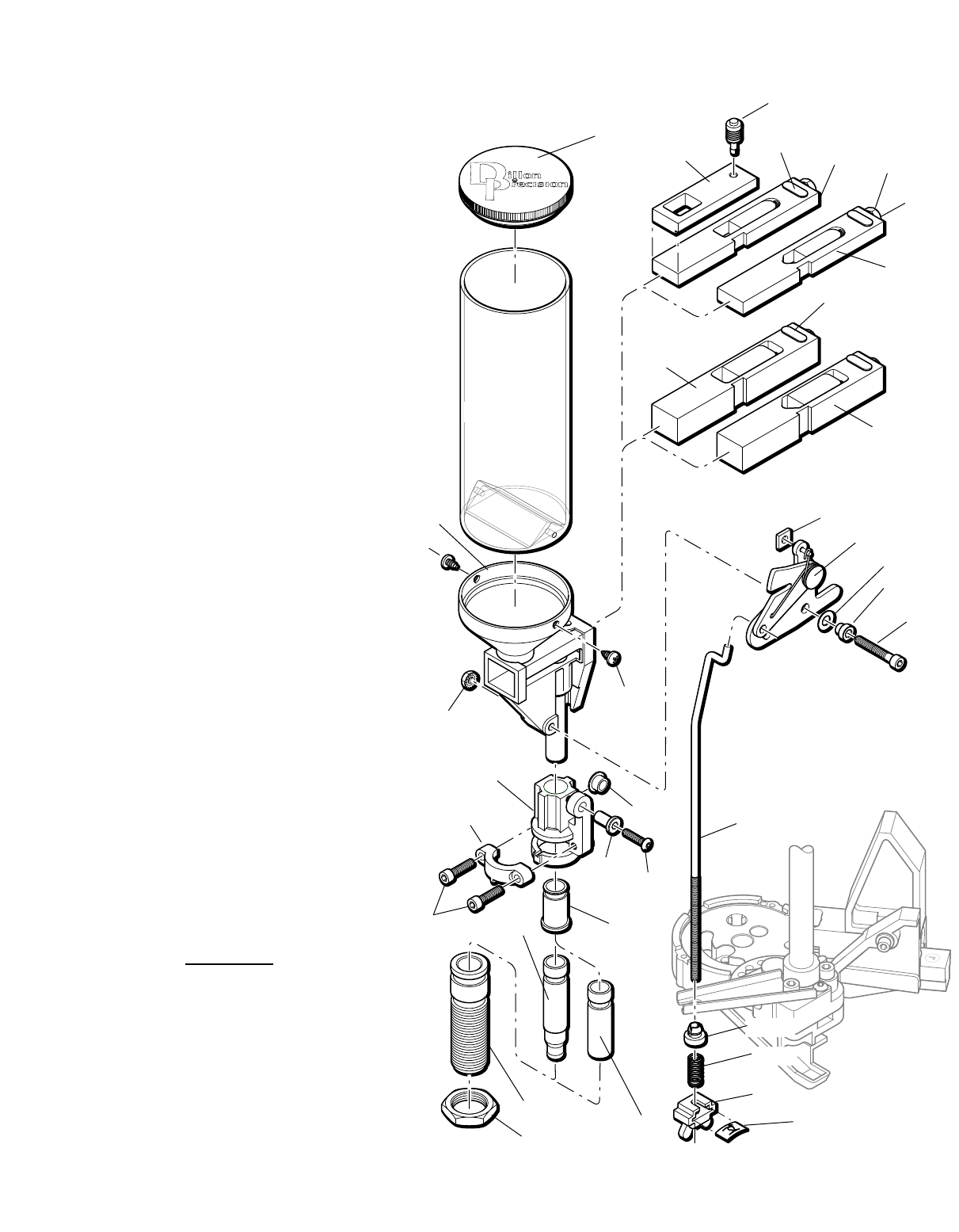 Dillon Precision