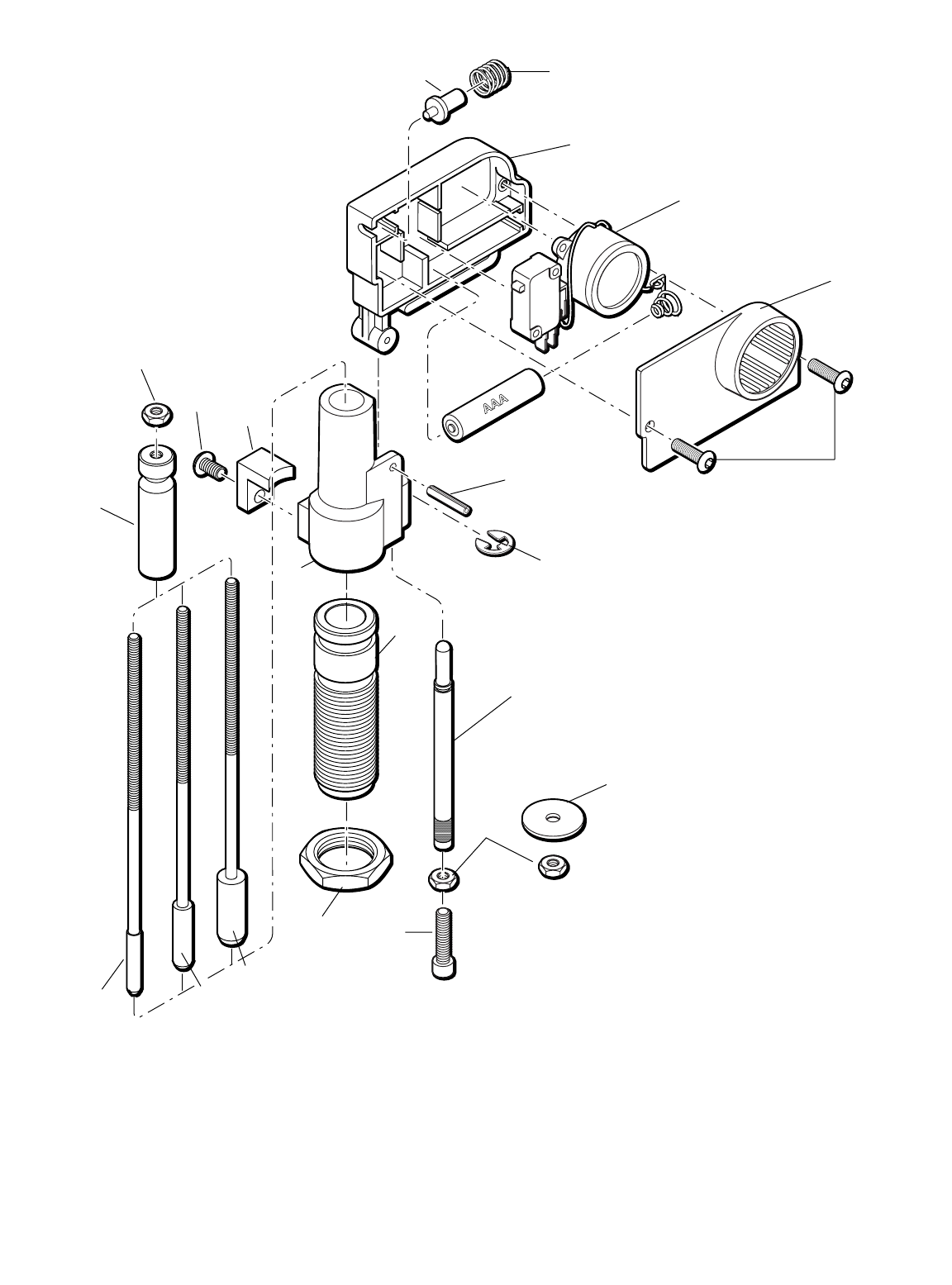 AAA