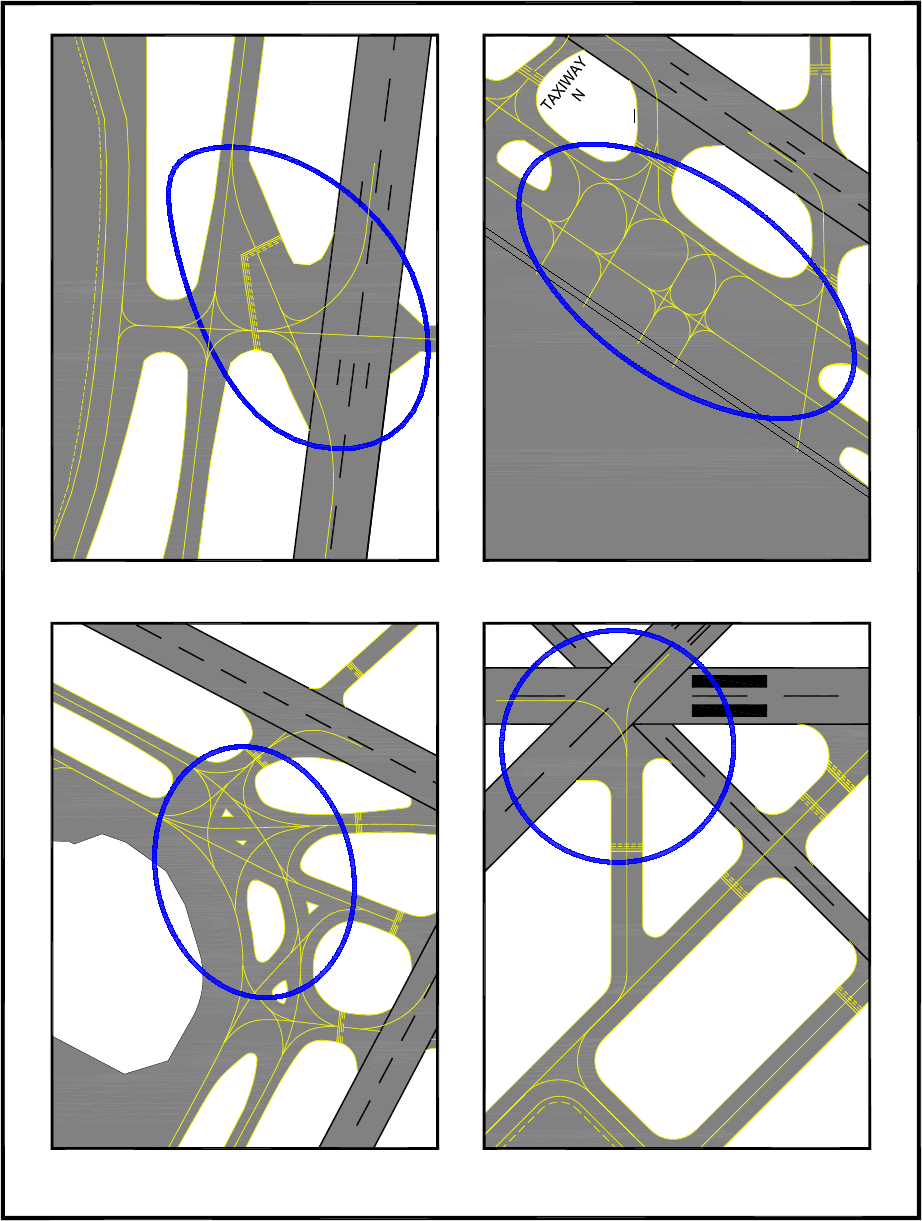 TAXIWAY
N