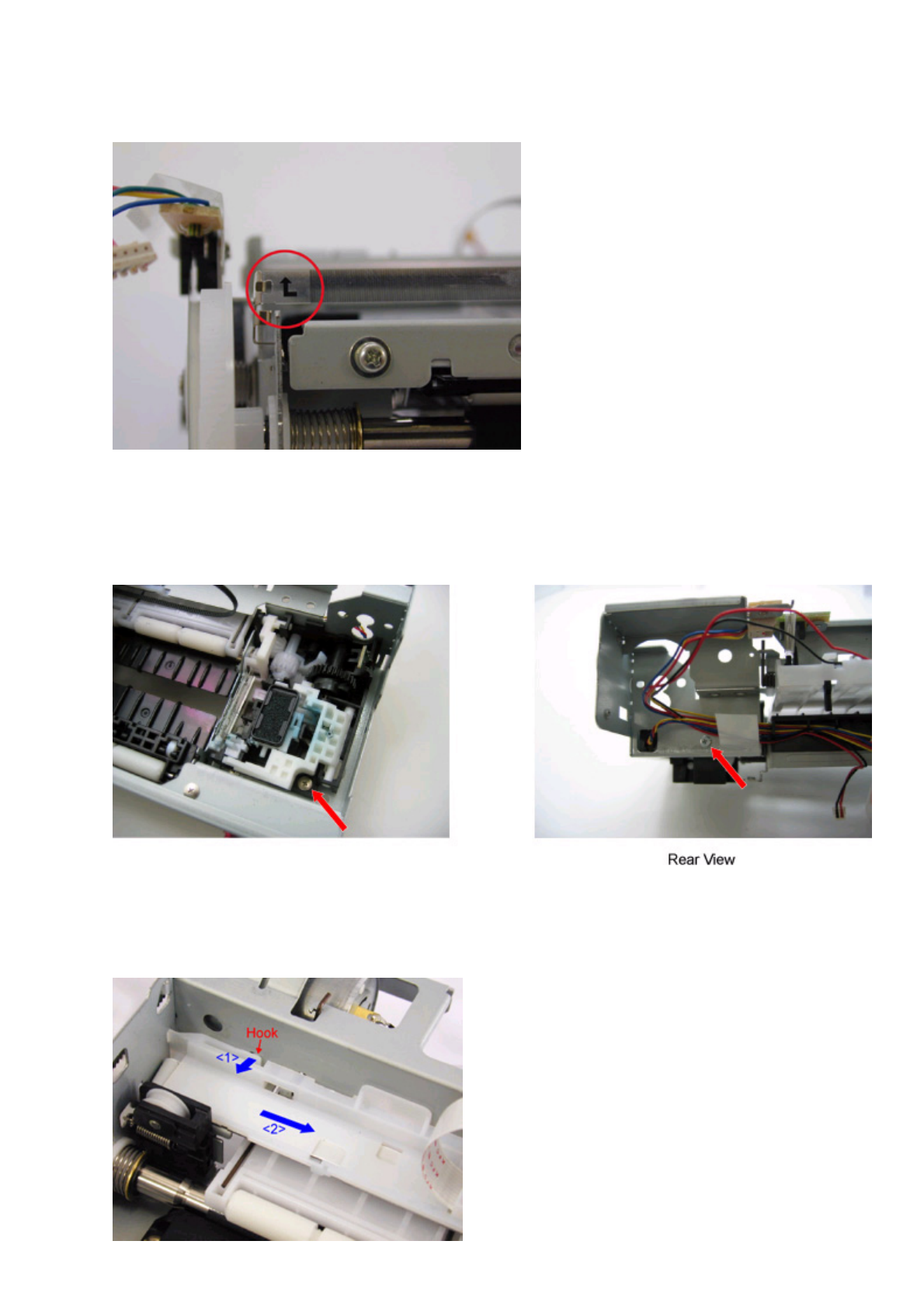 Rear View

Hook

<1>

<2>