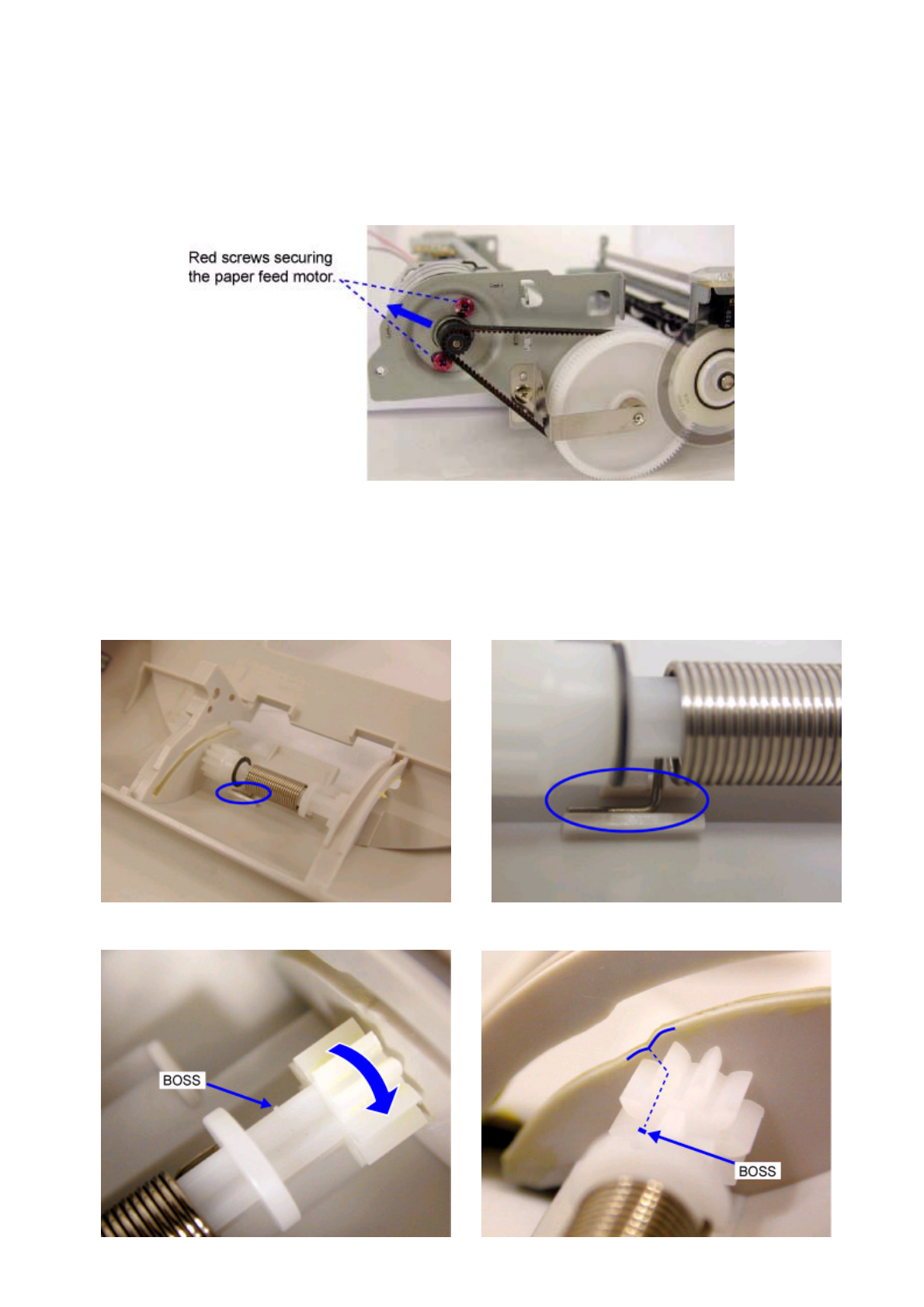 Red screws securing the paper feed motor.

BOSS

BOSS