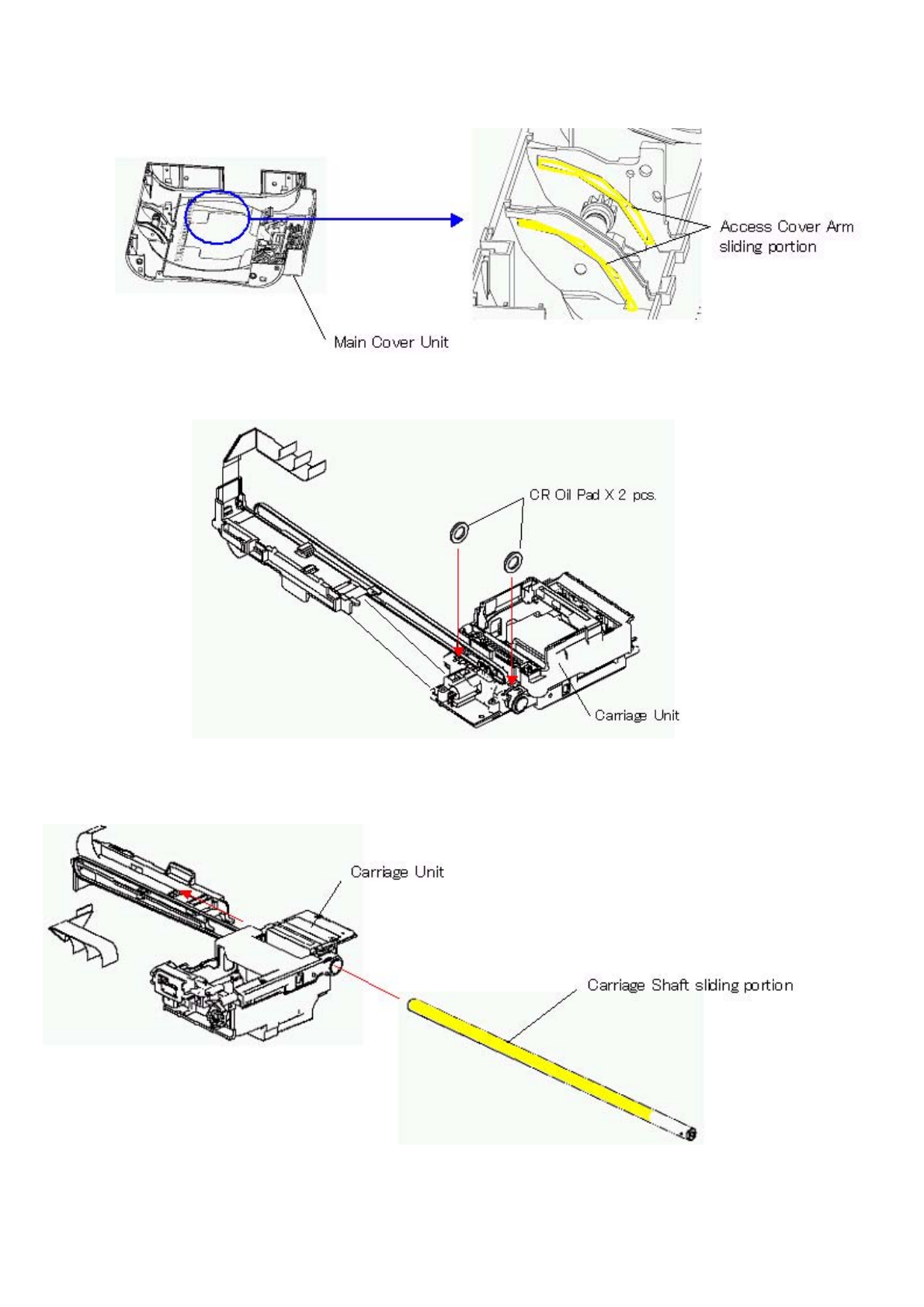 Access Cover Arm sliding portion

Main Cover Unit

CR Oil Pad X 2 pcs.

Carriage Unit

Carriage Unit

Carriage Shaft sliding portion