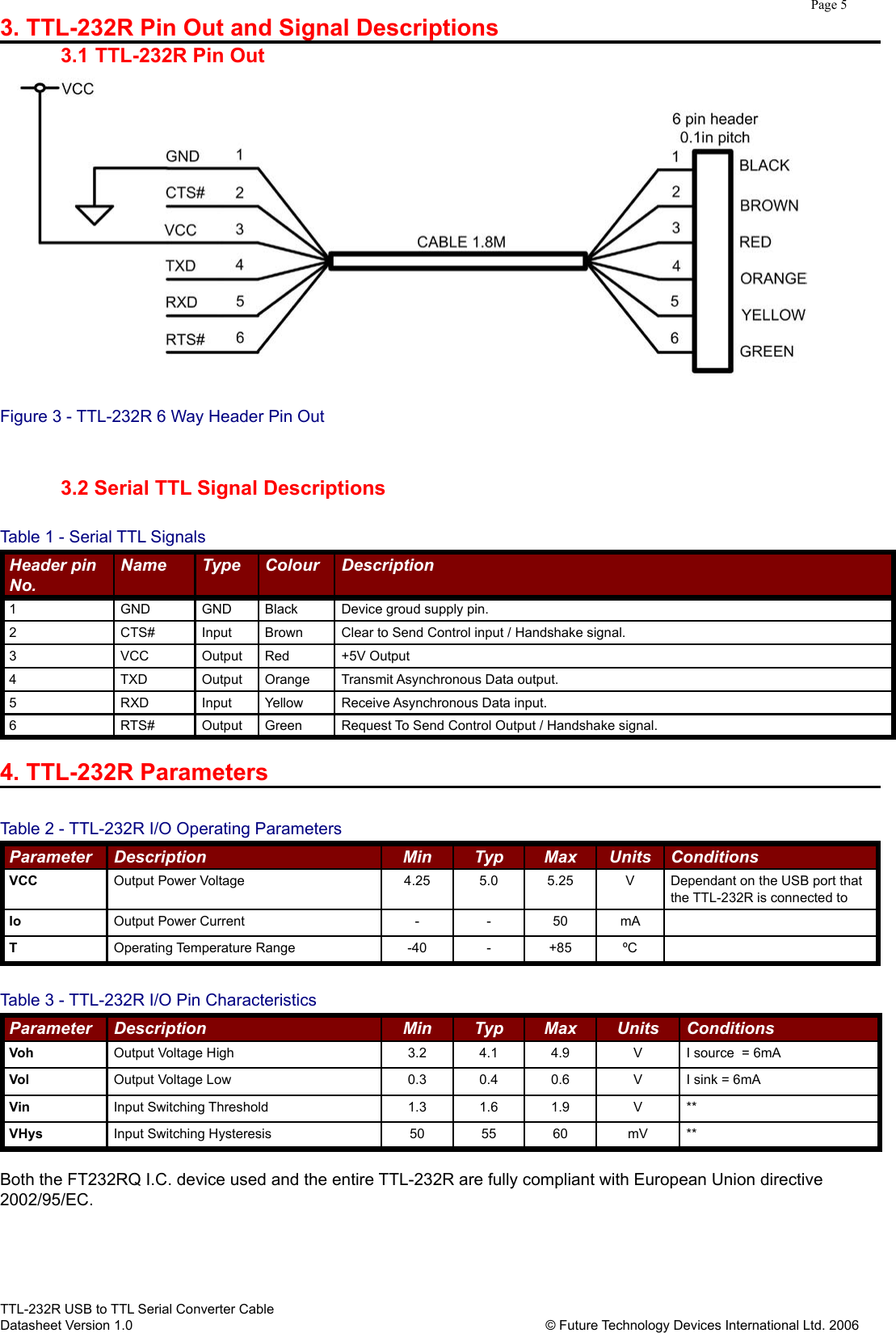 Page 5

3. TTL-232R Pin Out and Signal Descriptions

3.1 TTL-232R Pin Out

VCC

GND 1
CTS# 2
VCC 3
TXD 4
RXD 5
RTS# 6

CABLE 1.8M

6 pin header
0.1in pitch
1 BLACK
2 BROWN
3 RED
4 ORANGE
5 YELLOW
6 GREEN

Figure 3 - TTL-232R 6 Way Header Pin Out

3.2 Serial TTL Signal Descriptions

Table 1 - Serial TTL Signals

| Header pin No. | Name | Type | Colour | Description |
|---|---|---|---|---|
| 1 | GND | GND | Black | Device groud supply pin. |
| 2 | CTS# | Input | Brown | Clear to Send Control input / Handshake signal. |
| 3 | VCC | Output | Red | +5V Output |
| 4 | TXD | Output | Orange | Transmit Asynchronous Data output. |
| 5 | RXD | Input | Yellow | Receive Asynchronous Data input. |
| 6 | RTS# | Output | Green | Request To Send Control Output / Handshake signal. |

4. TTL-232R Parameters

Table 2 - TTL-232R I/O Operating Parameters

| Parameter | Description | Min | Typ | Max | Units | Conditions |
|---|---|---|---|---|---|---|
| VCC | Output Power Voltage | 4.25 | 5.0 | 5.25 | V | Dependant on the USB port that the TTL-232R is connected to |
| Io | Output Power Current | - | - | 50 | mA | |
| T | Operating Temperature Range | -40 | - | +85 | ºC | |

Table 3 - TTL-232R I/O Pin Characteristics

| Parameter | Description | Min | Typ | Max | Units | Conditions |
|---|---|---|---|---|---|---|
| Voh | Output Voltage High | 3.2 | 4.1 | 4.9 | V | I source = 6mA |
| Vol | Output Voltage Low | 0.3 | 0.4 | 0.6 | V | I sink = 6mA |
| Vin | Input Switching Threshold | 1.3 | 1.6 | 1.9 | V | ** |
| VHys | Input Switching Hysteresis | 50 | 55 | 60 | mV | ** |

Both the FT232RQ I.C. device used and the entire TTL-232R are fully compliant with European Union directive 2002/95/EC.

TTL-232R USB to TTL Serial Converter Cable
Datasheet Version 1.0
© Future Technology Devices International Ltd. 2006