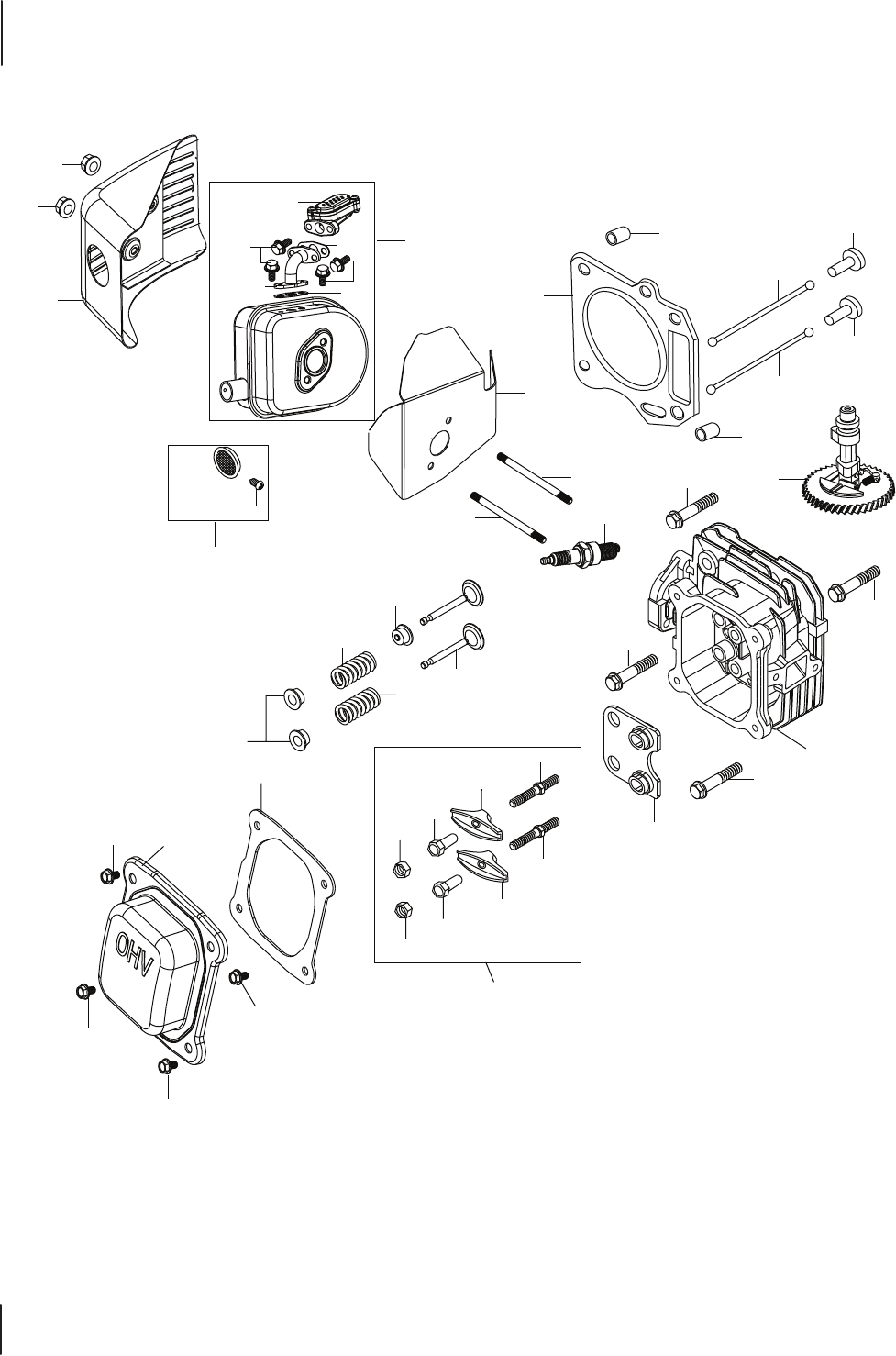 OHV