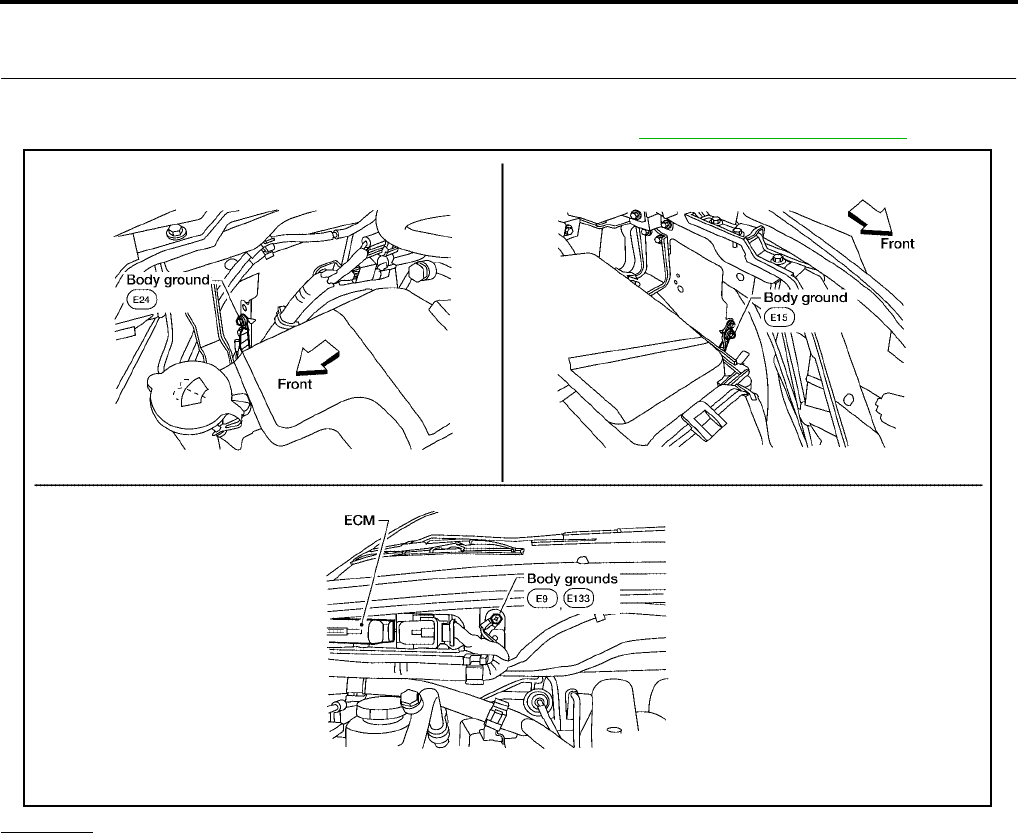 Body ground
E24
Front

Front
Body ground
E15

ECM
Body grounds
E9 E133