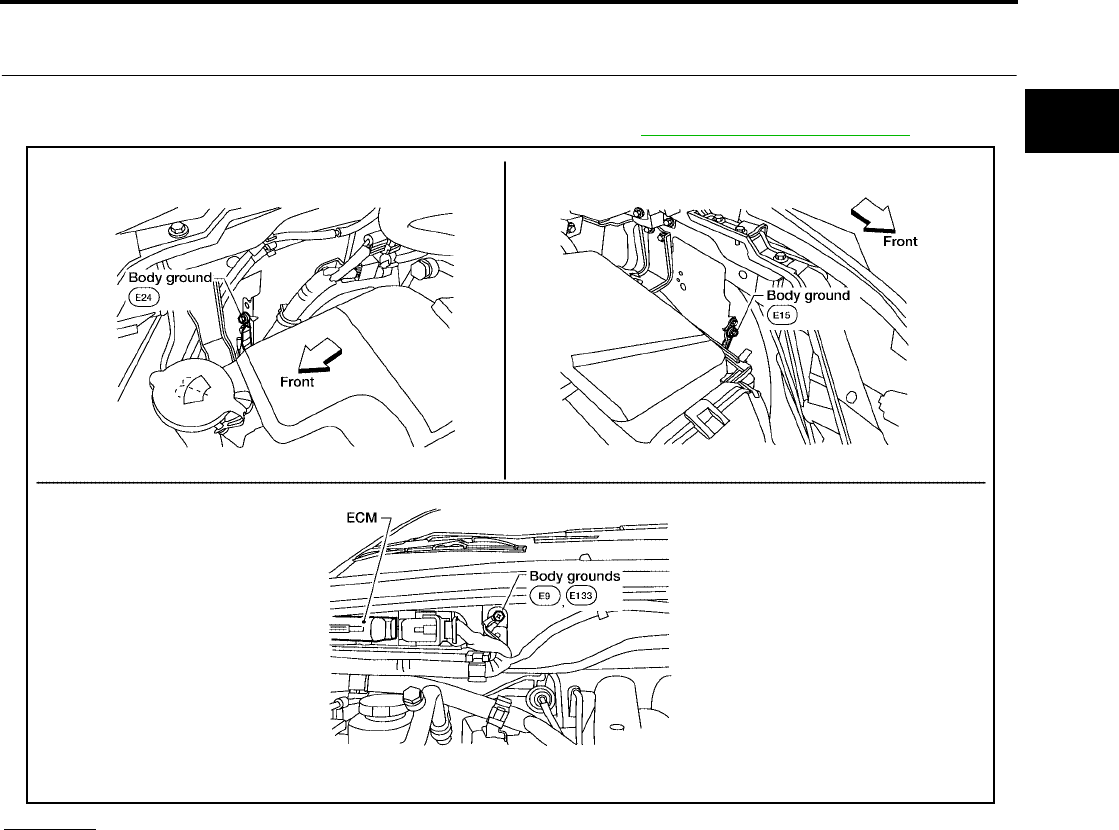 Body ground
E24
Front

Front
Body ground
E15

ECM
Body grounds
E9 E133