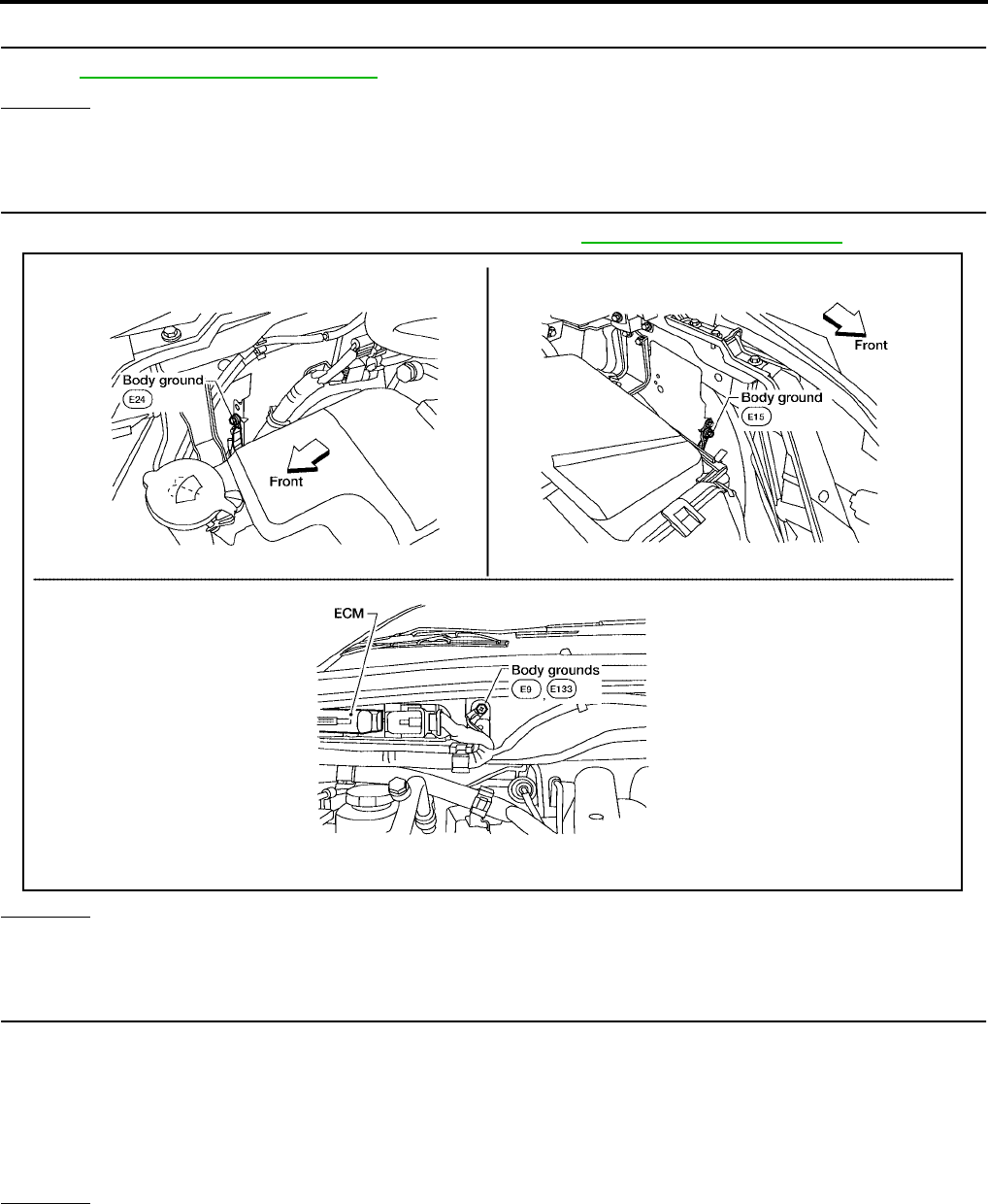 Body ground
E24
Front

Front
Body ground
E15

ECM
Body grounds
E9 , E133