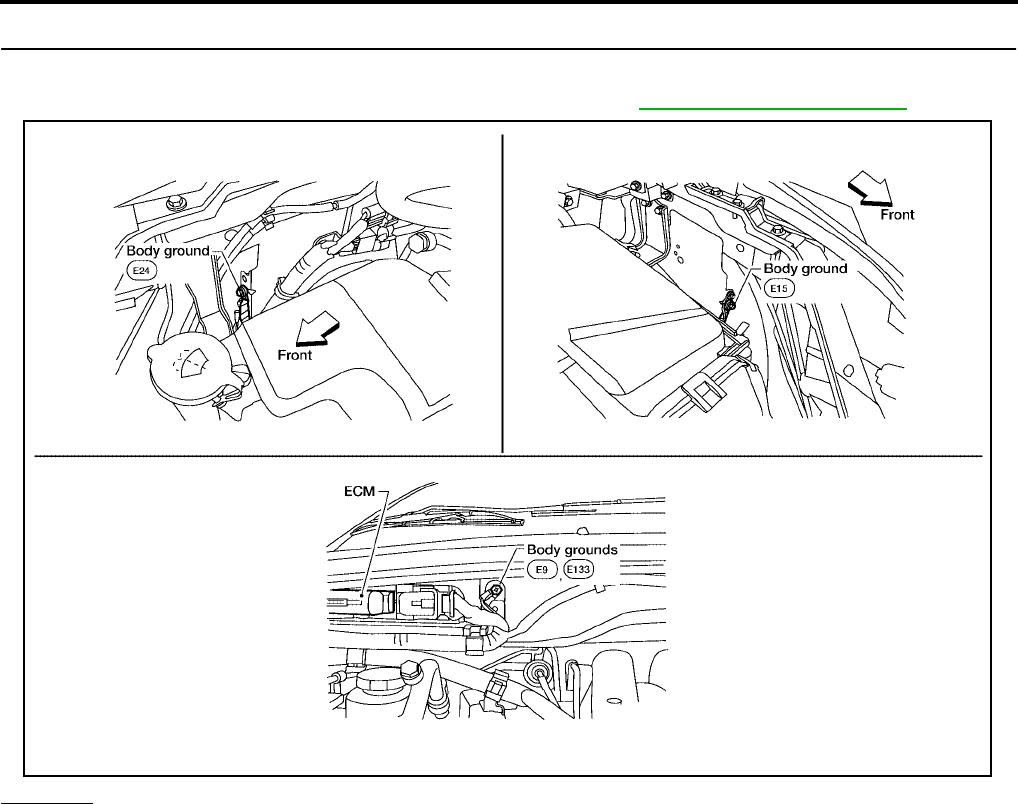 Body ground
E24
Front

Front
Body ground
E15

ECM
Body grounds
E9 , E133