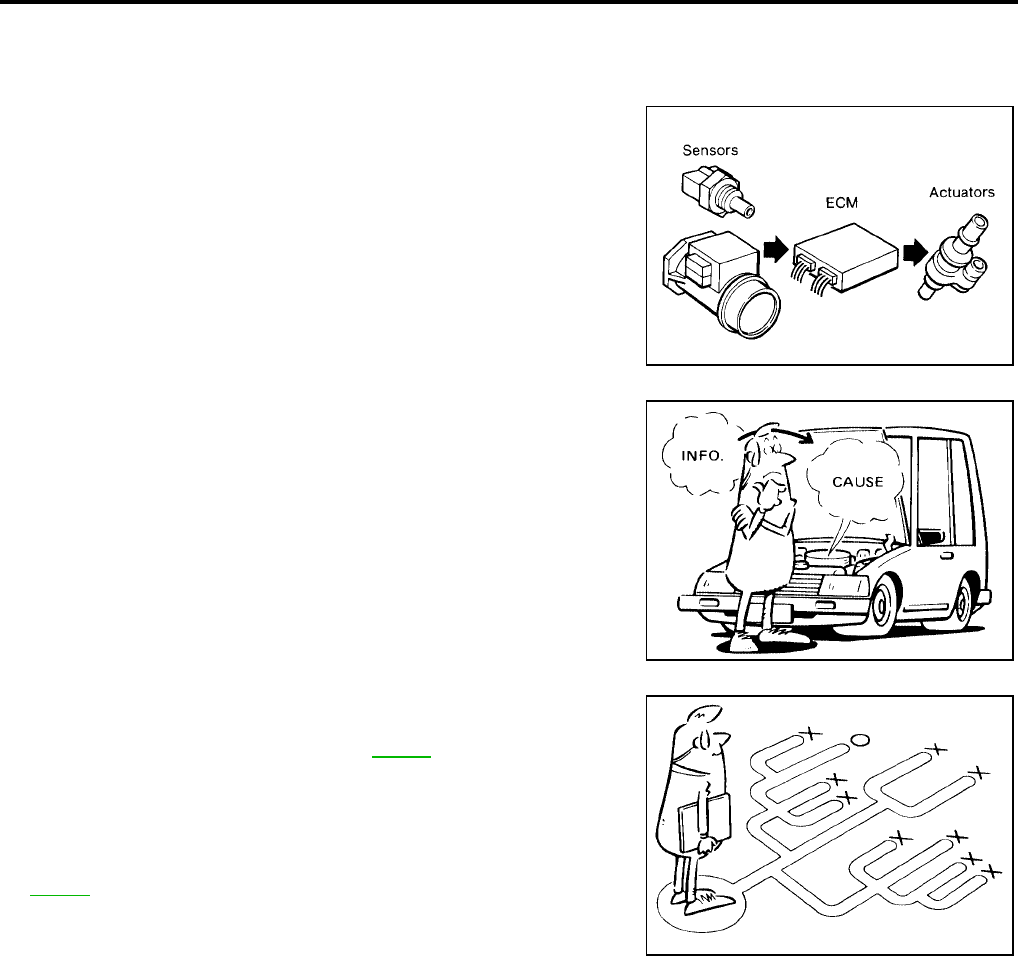 Sensors
ECM
Actuators

INFO.
CAUSE