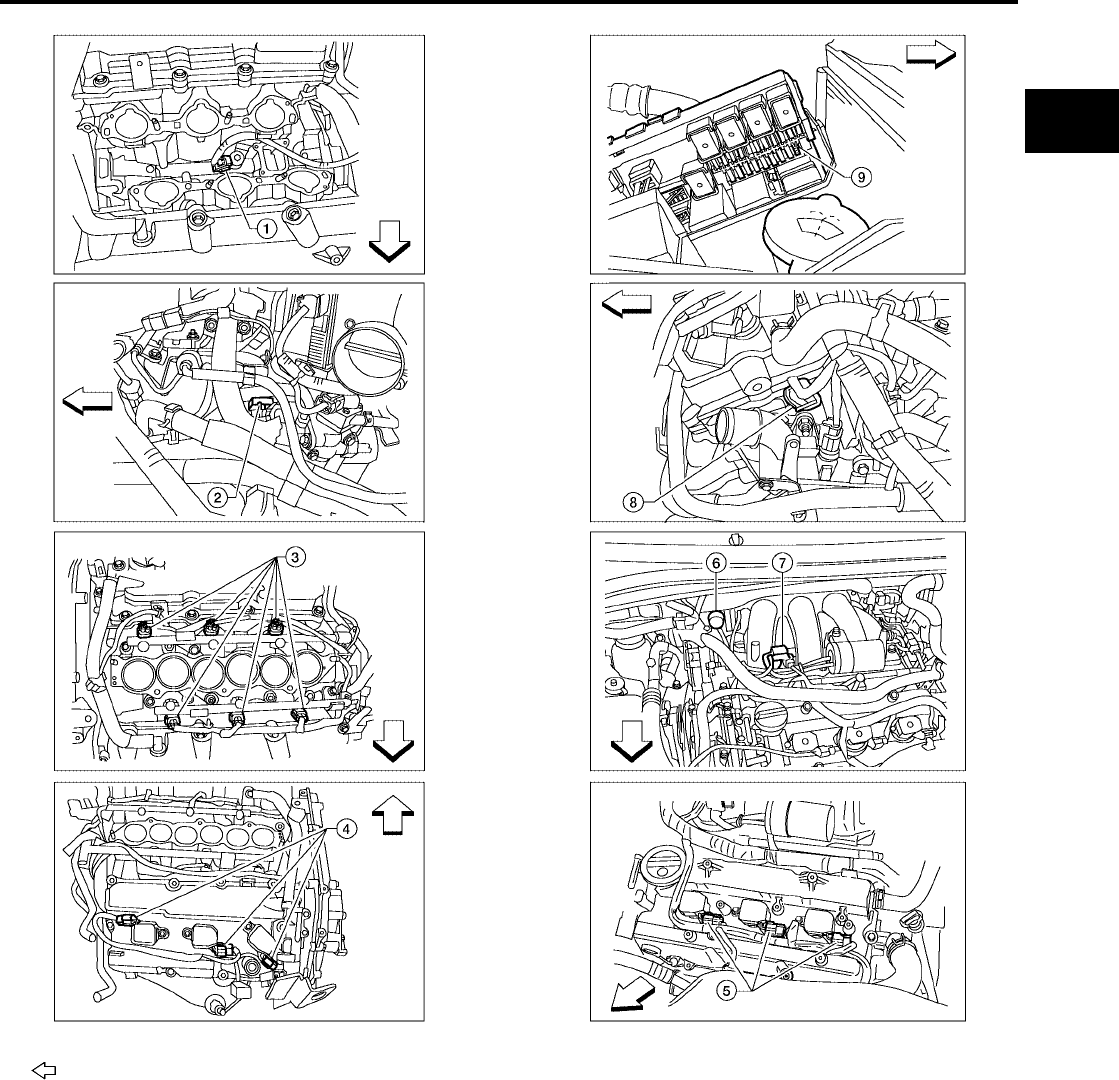 1

9

2

8

3

6 7

4

5