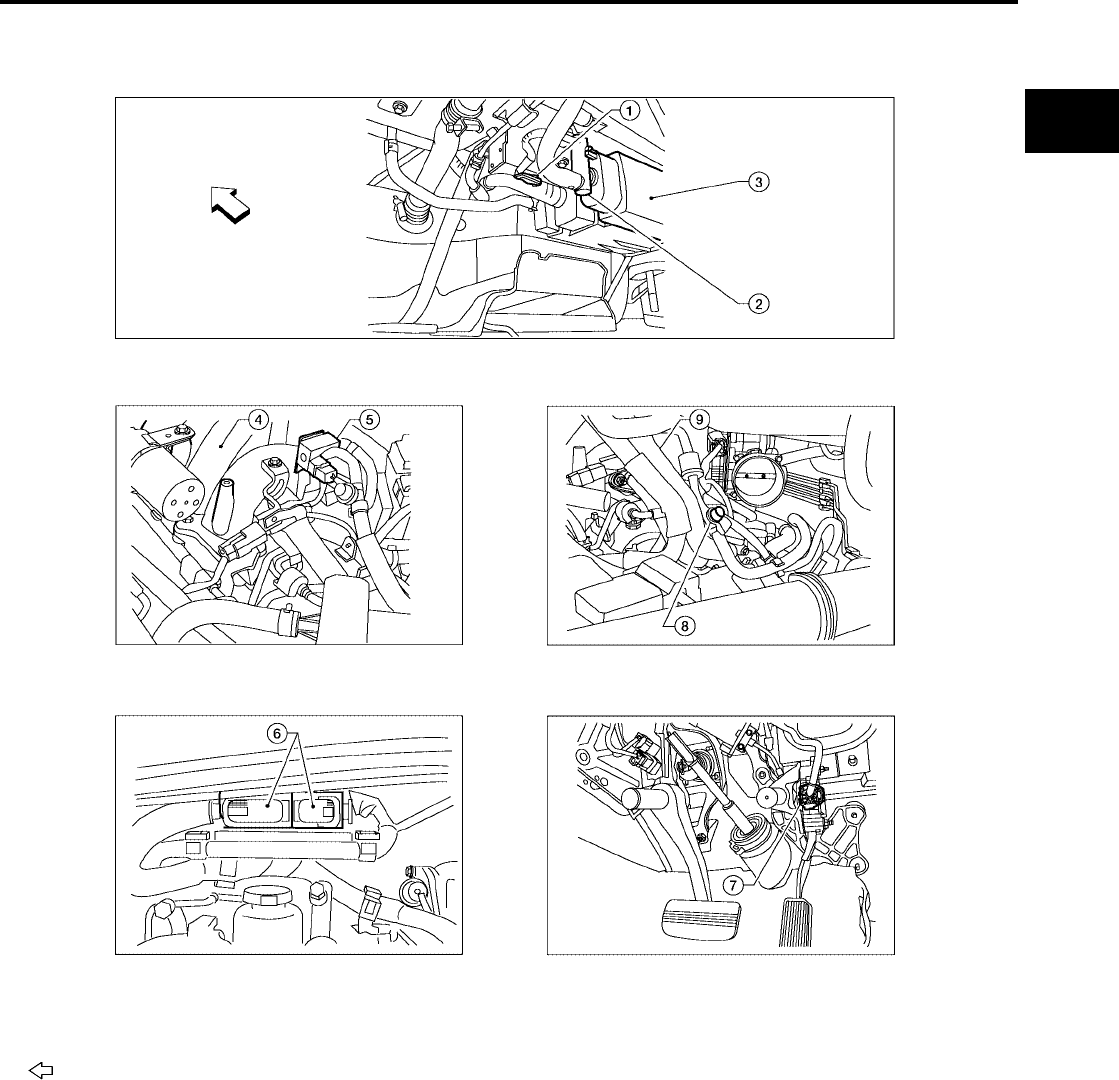 1
3
2
4
5
9
8
6
7