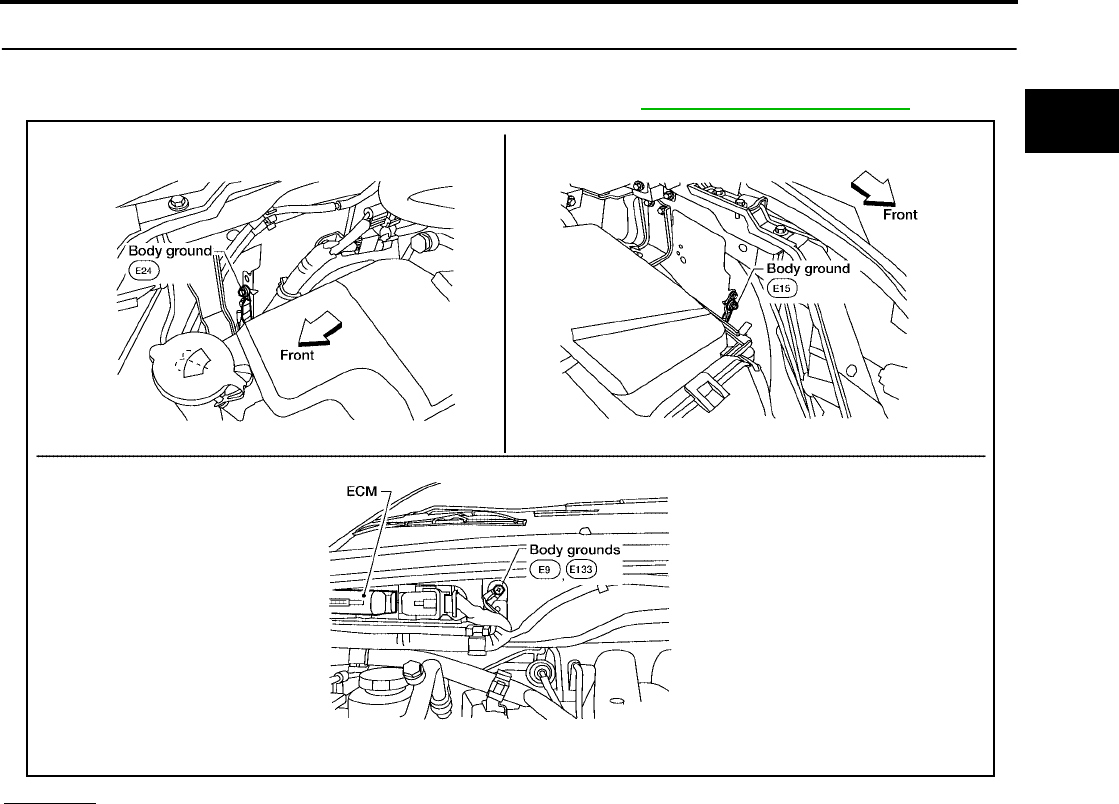 Body ground
E24
Front

Front
Body ground
E15

ECM
Body grounds
E9
E133