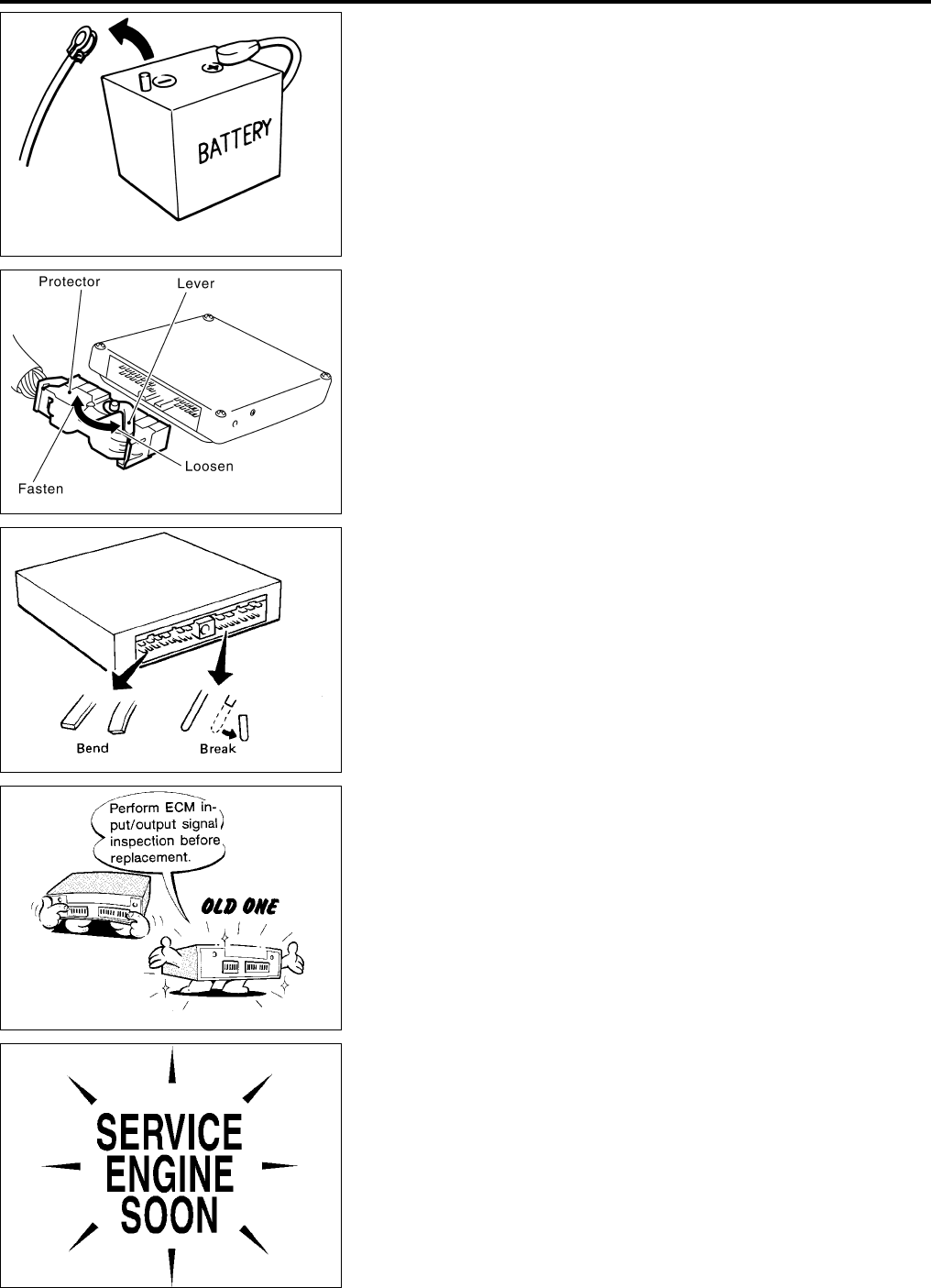 BATTERY

Protector
Lever
Loosen
Fasten

Bend
Break

Perform ECM input/output signal inspection before replacement.
OLD ONE

SERVICE
ENGINE
SOON