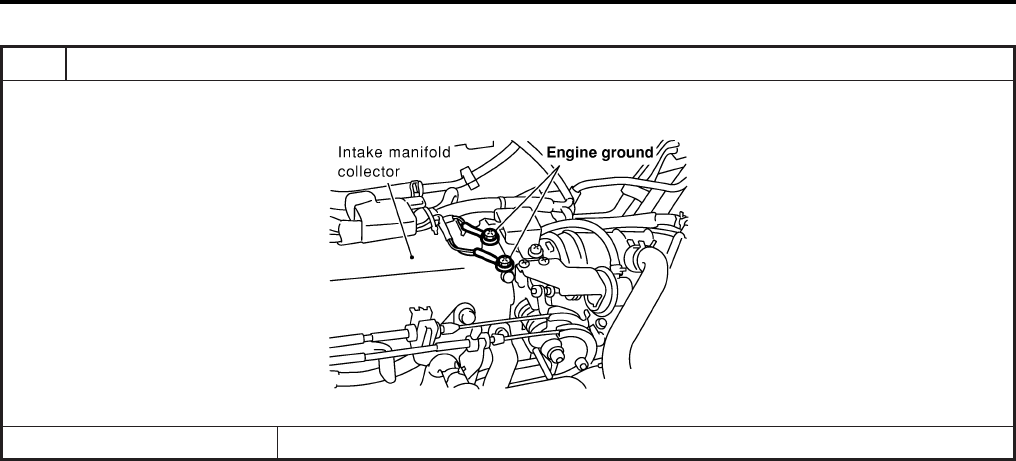 Intake manifold collector

Engine ground