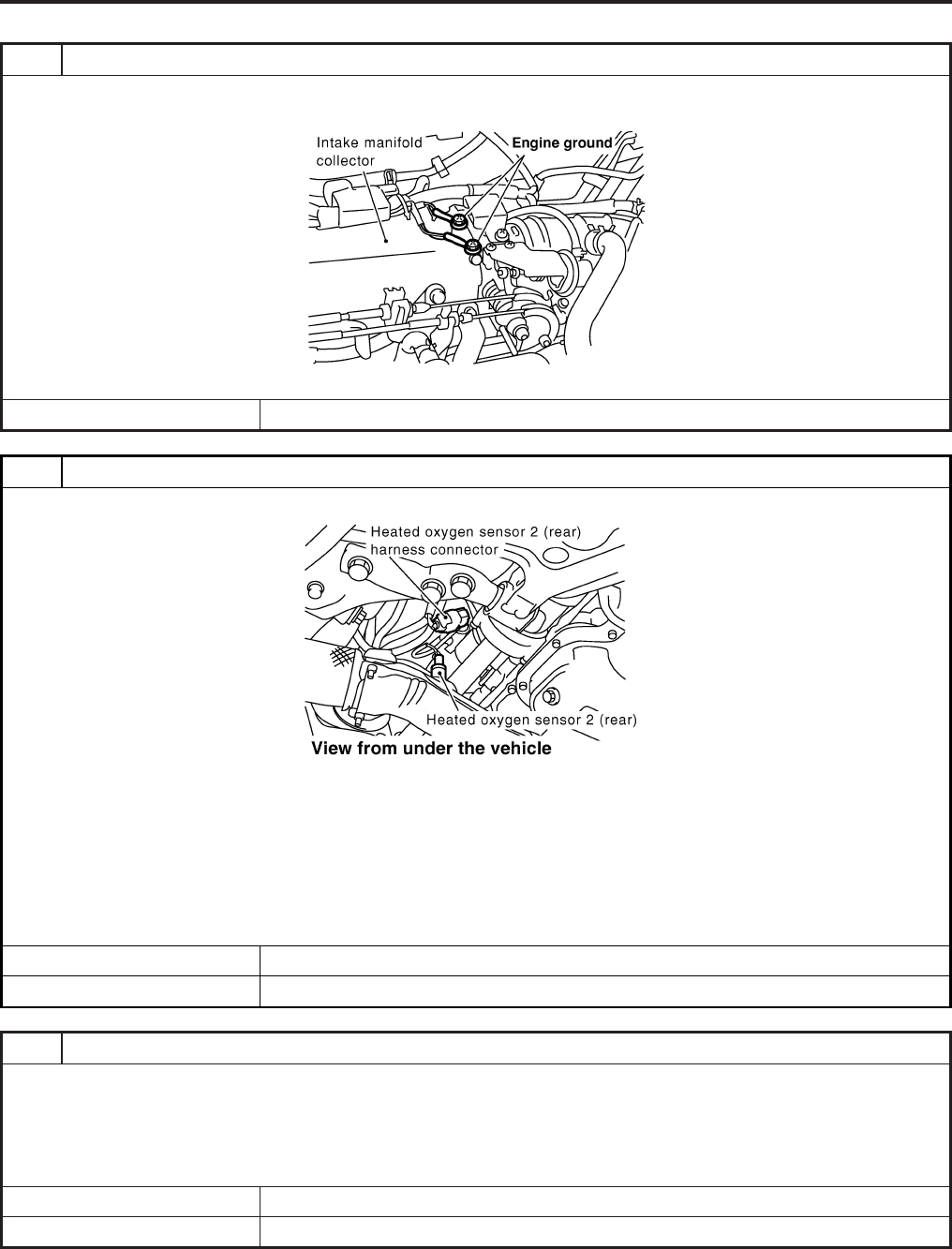 Intake manifold collector

Engine ground

Heated oxygen sensor 2 (rear) harness connector

Heated oxygen sensor 2 (rear)

View from under the vehicle