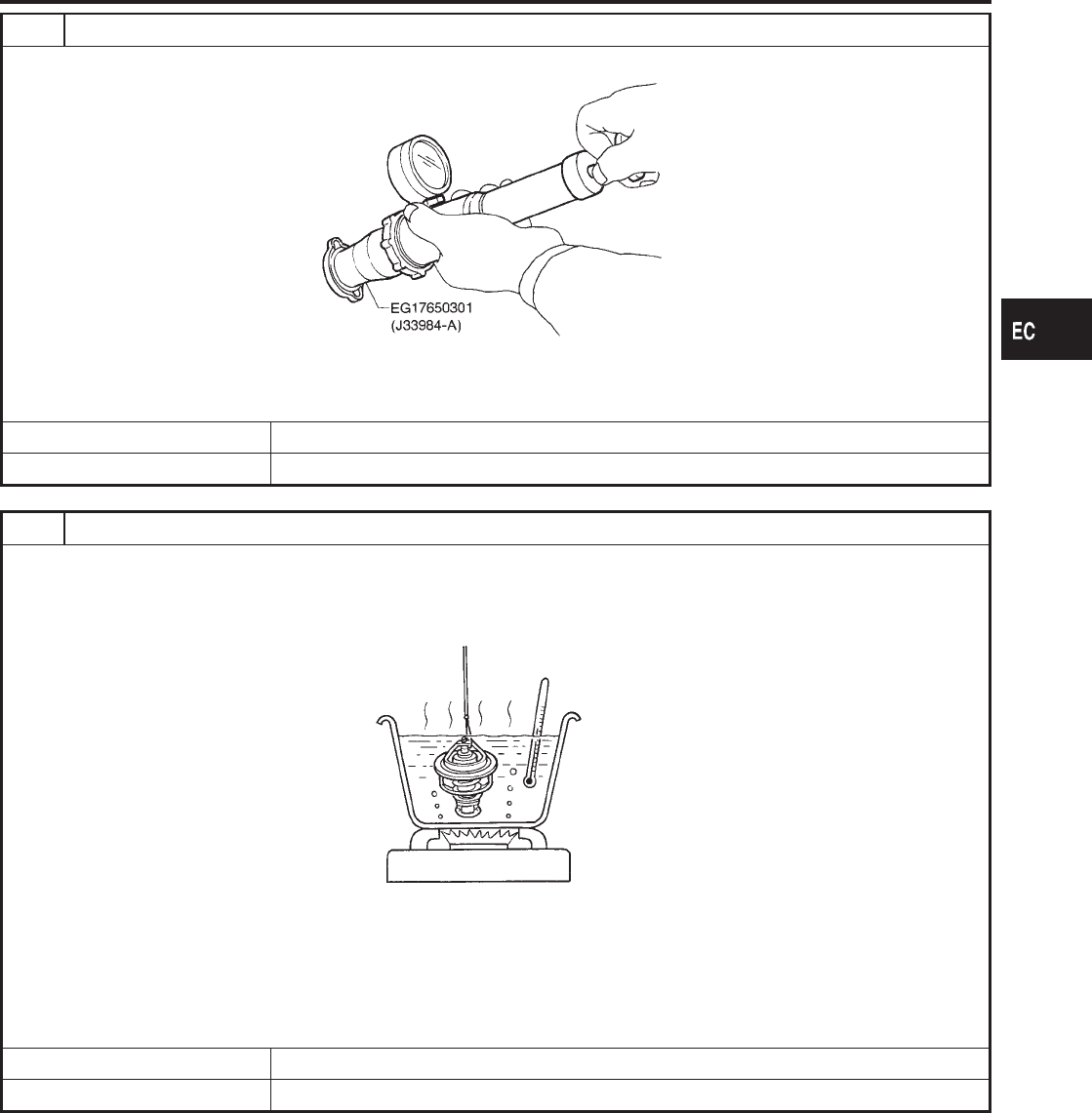 EG17650301
(J33984-A)

EC