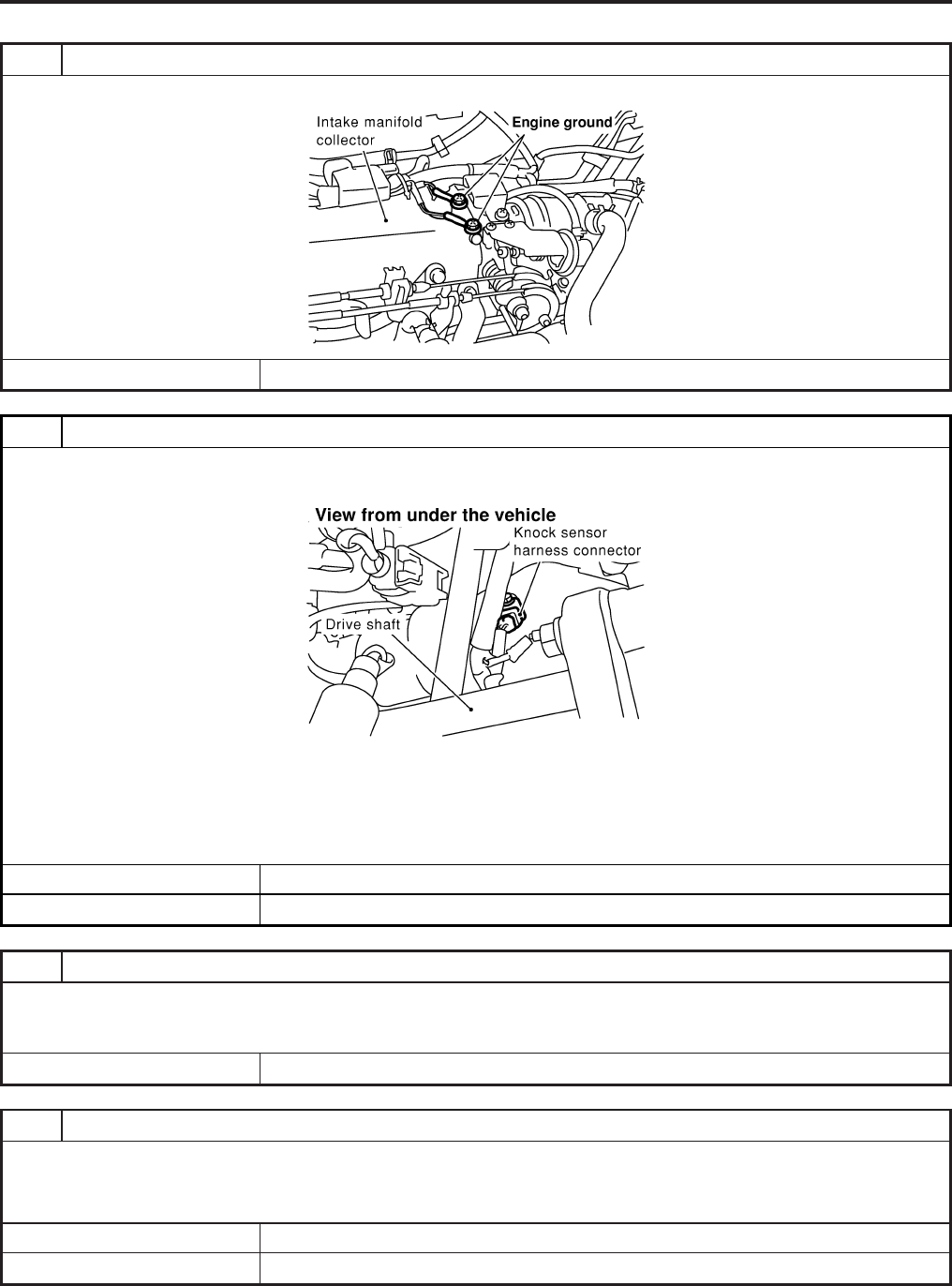 Intake manifold collector

Engine ground

View from under the vehicle

Knock sensor harness connector

Drive shaft