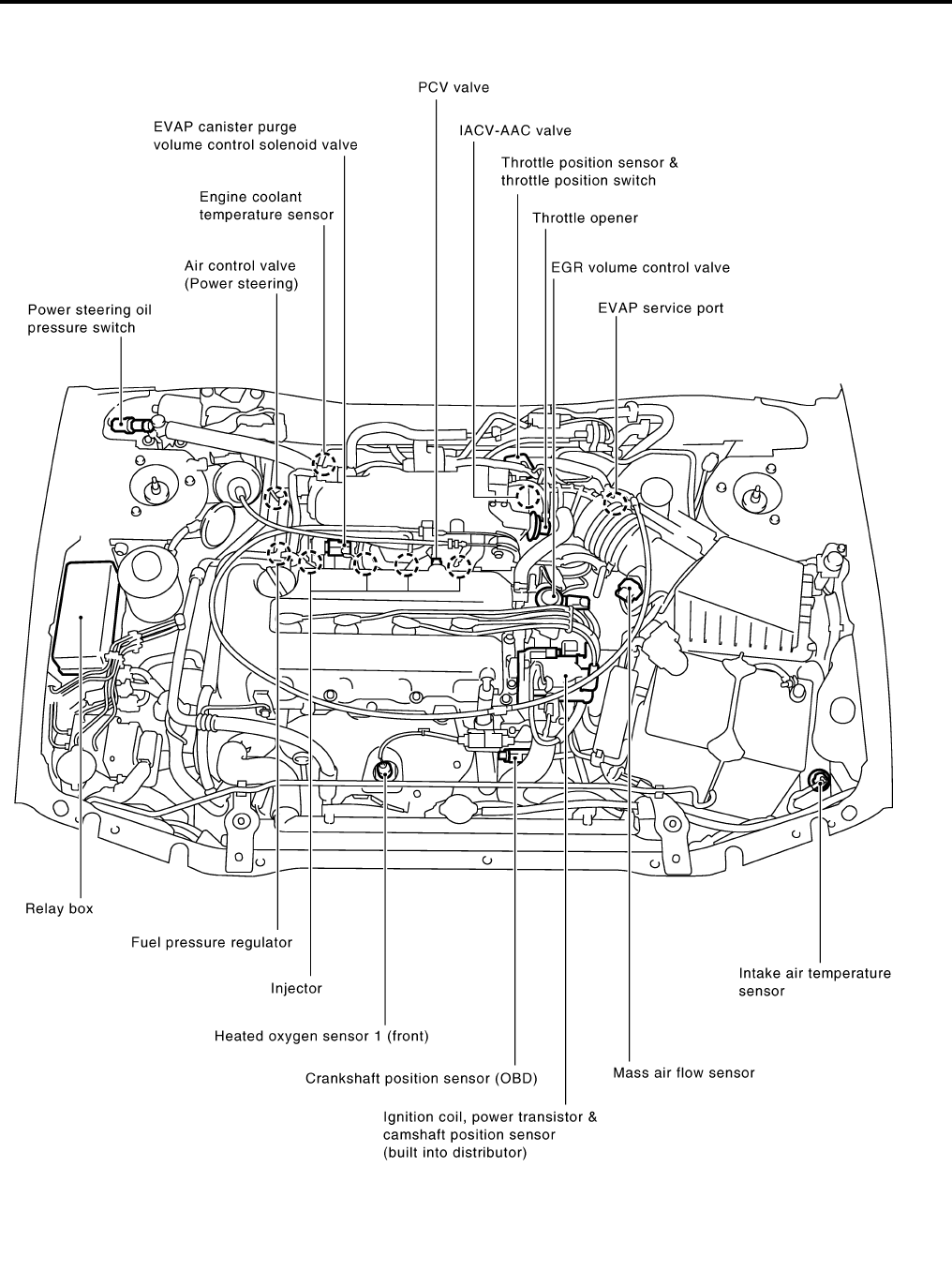 PCV valve

EVAP canister purge volume control solenoid valve

IACV-AAC valve

Throttle position sensor & throttle position switch

Engine coolant temperature sensor

Throttle opener

Air control valve (Power steering)

EGR volume control valve

Power steering oil pressure switch

EVAP service port

Relay box

Fuel pressure regulator

Injector

Heated oxygen sensor 1 (front)

Crankshaft position sensor (OBD)

Ignition coil, power transistor & camshaft position sensor (built into distributor)

Mass air flow sensor

Intake air temperature sensor