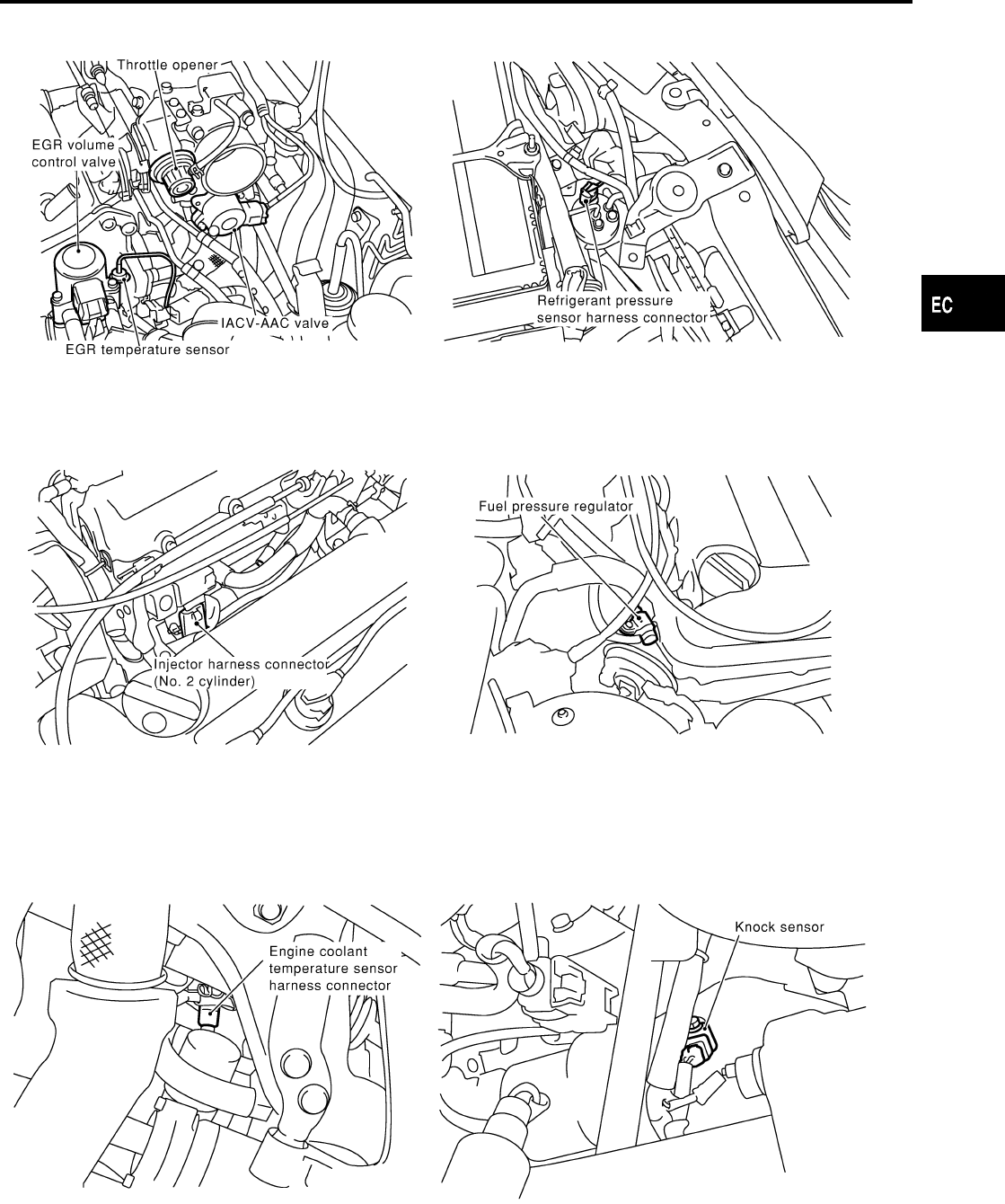 Throttle opener
EGR volume control valve
IACV-AAC valve
EGR temperature sensor

Refrigerant pressure sensor harness connector

EC

Injector harness connector (No. 2 cylinder)

Fuel pressure regulator

Engine coolant temperature sensor harness connector

Knock sensor